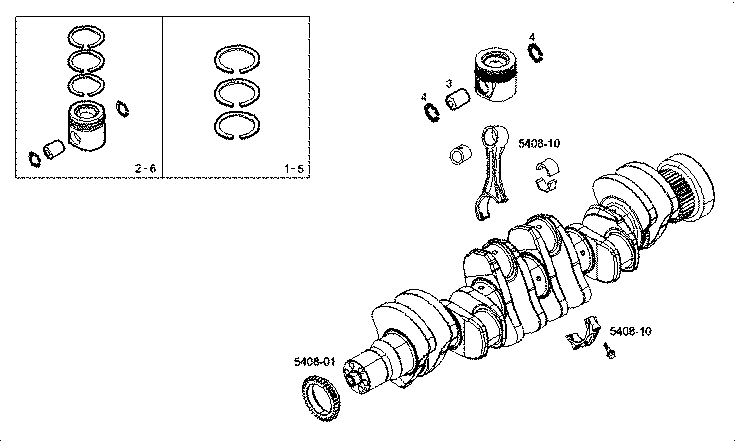 2 - 6

1 - 5

4

3

4

5408-10

5408-10

5408-01