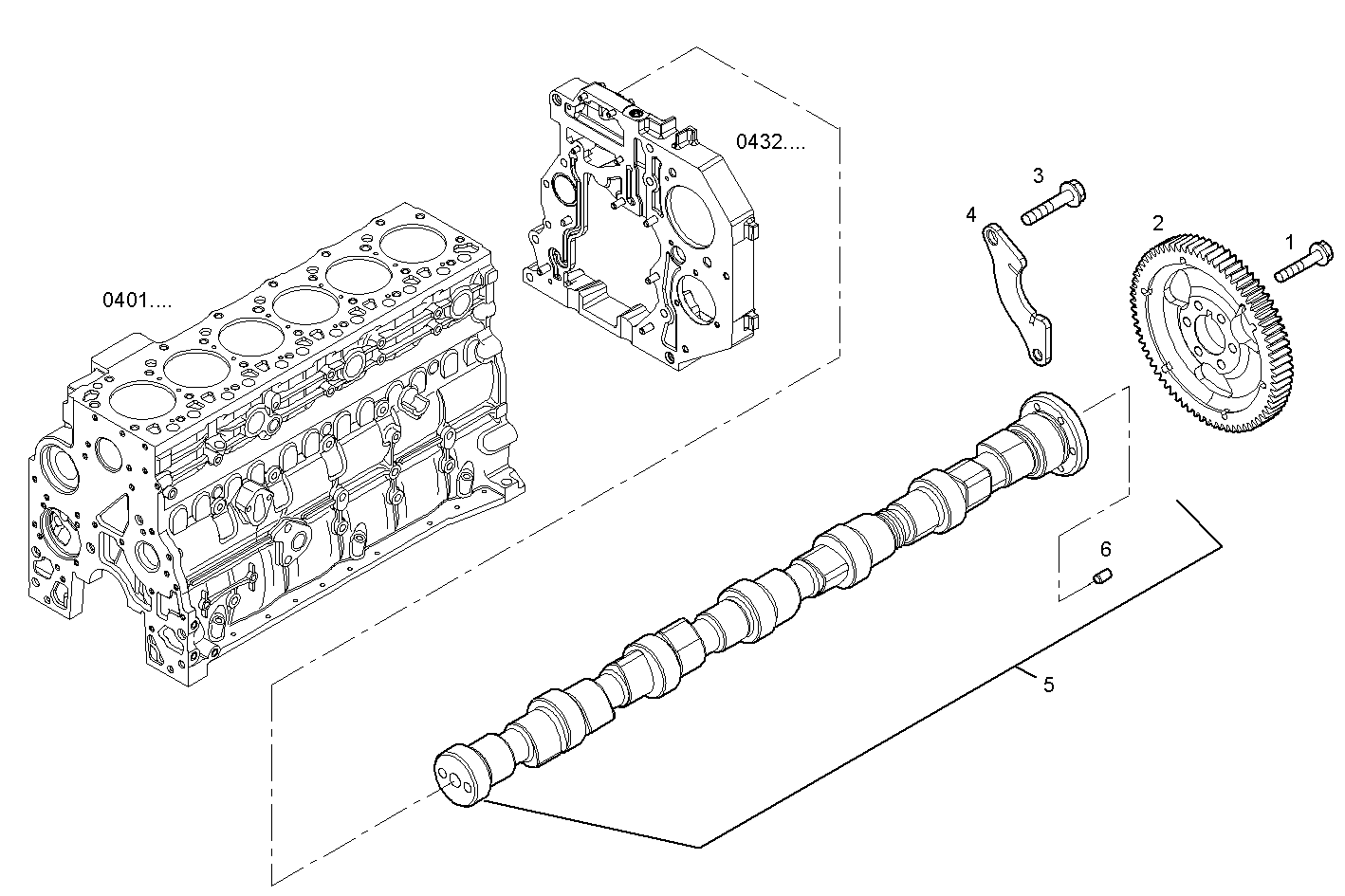 0432....

3

4

2

1

0401....

6

5