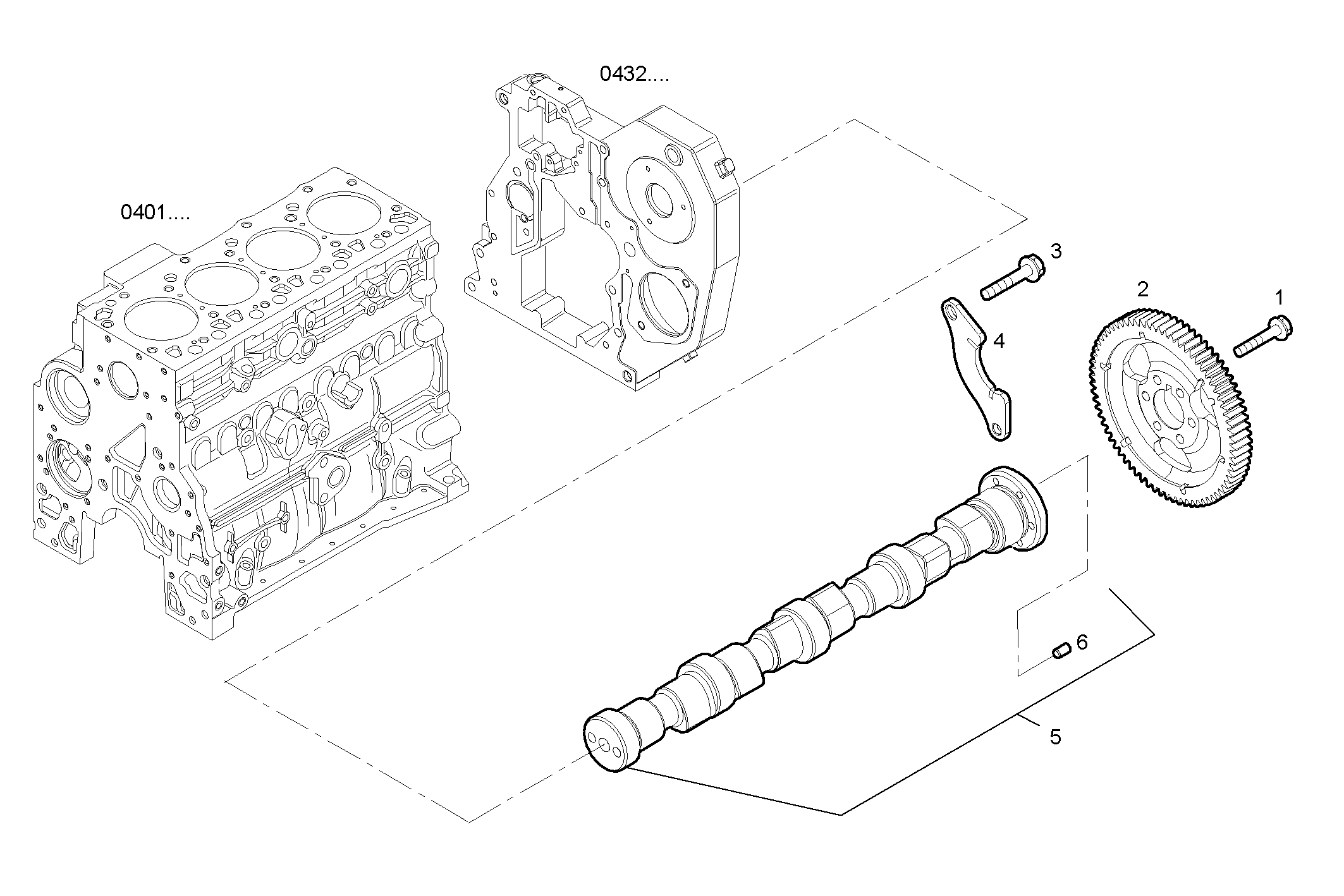 0432....

0401....

3

2

1

4

6

5