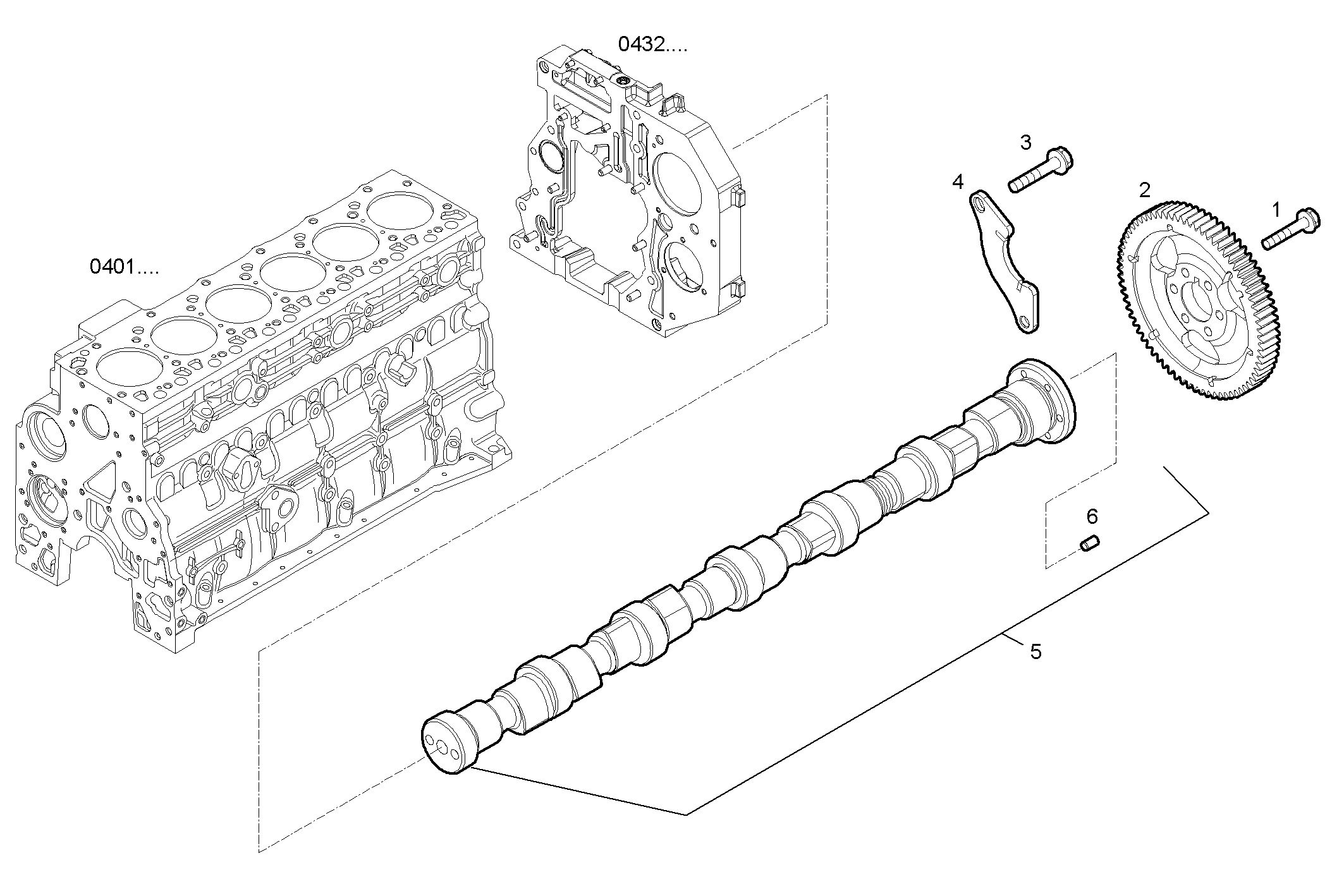 0432....

3

4

2

1

0401....

6

5