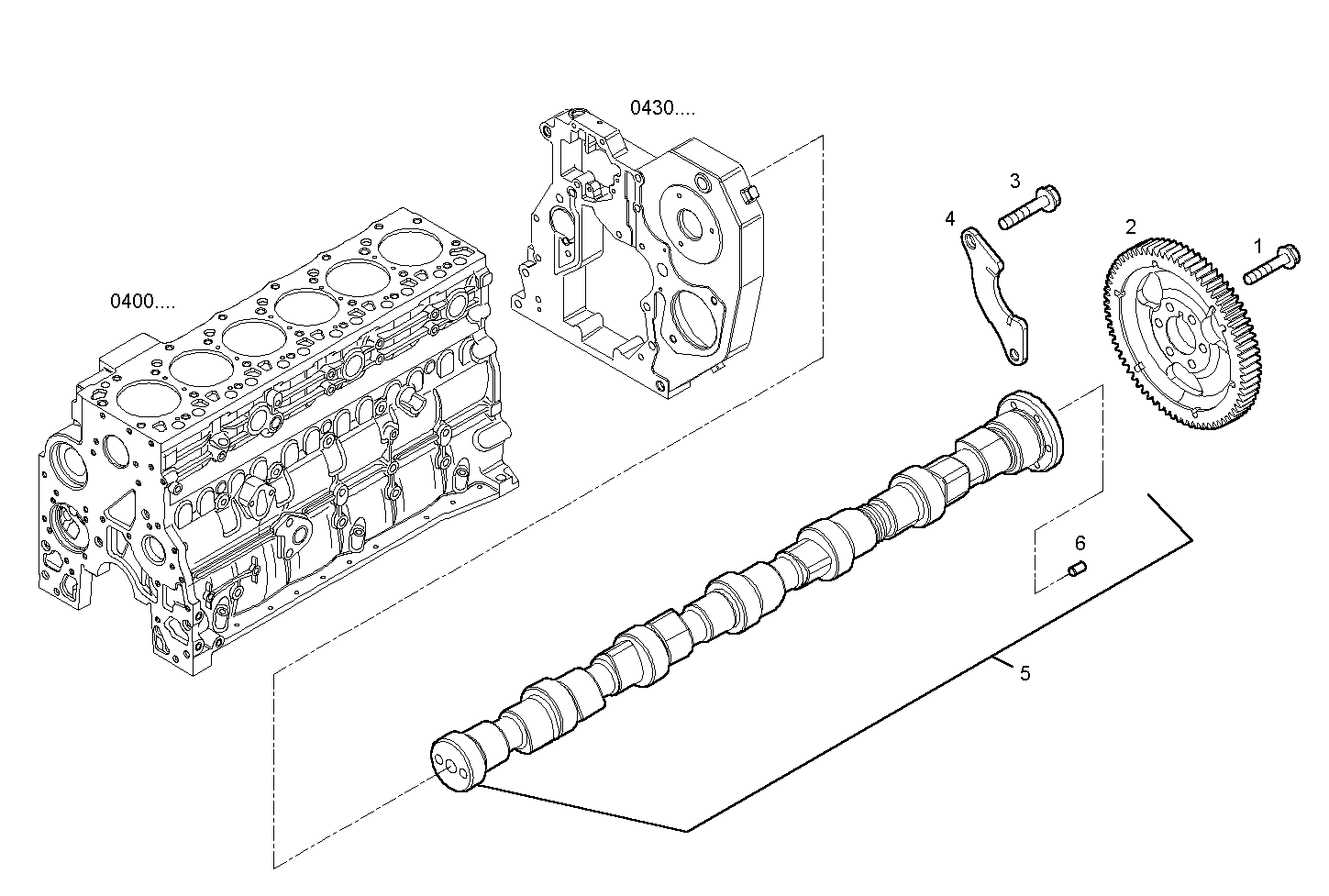 0430....

0400....

3

4

2

1

6

5