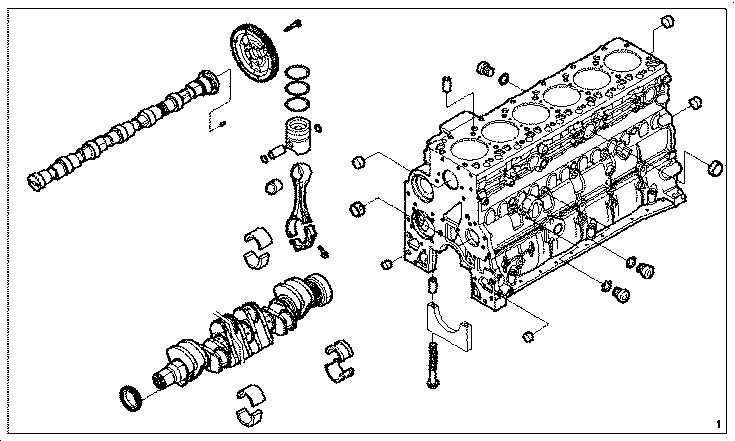 1