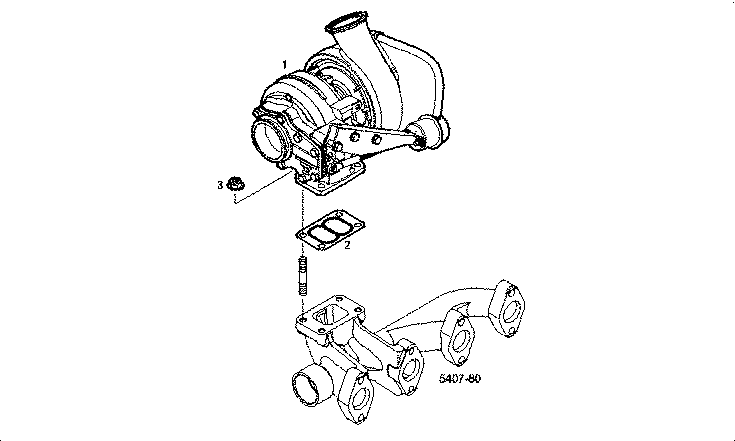 1
3
2
5407-80