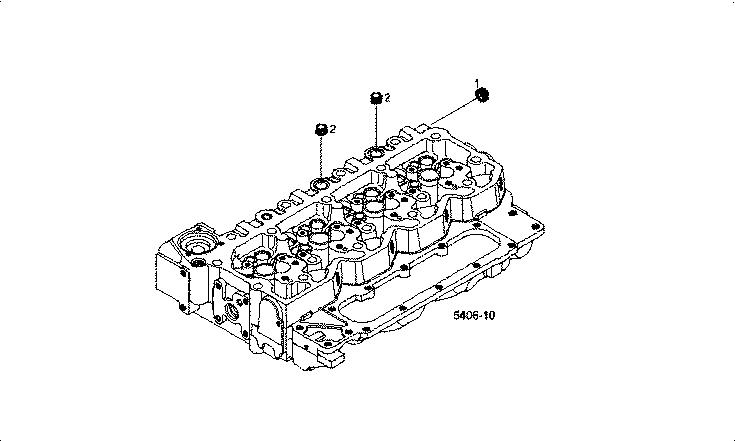 1
2
2
5406-10