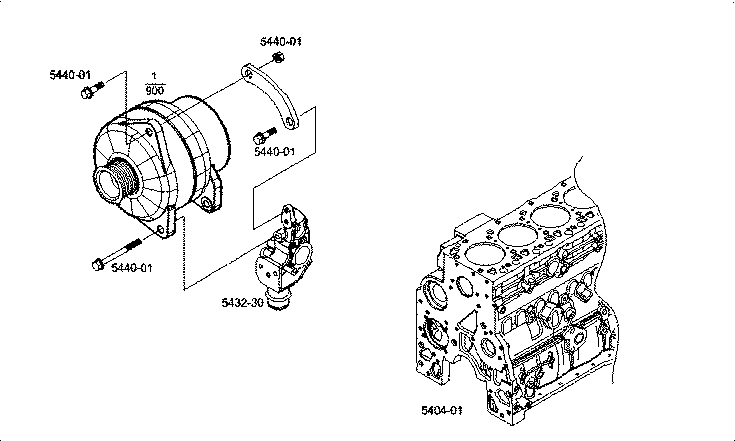 5440-01

5440-01

$\frac{1}{900}$

5440-01

5440-01

5432-30

5404-01