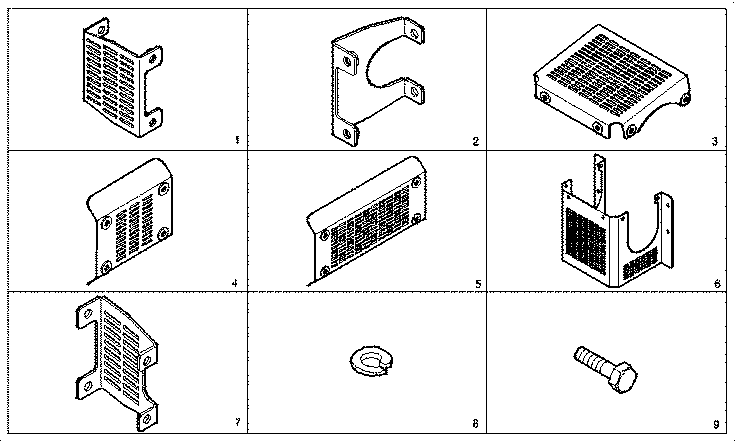 1 2 3

4 5 6

7 8 9