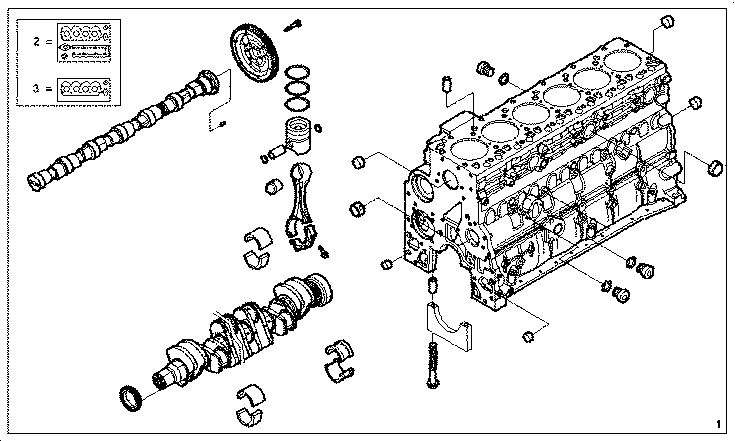 2 =

3 =

1