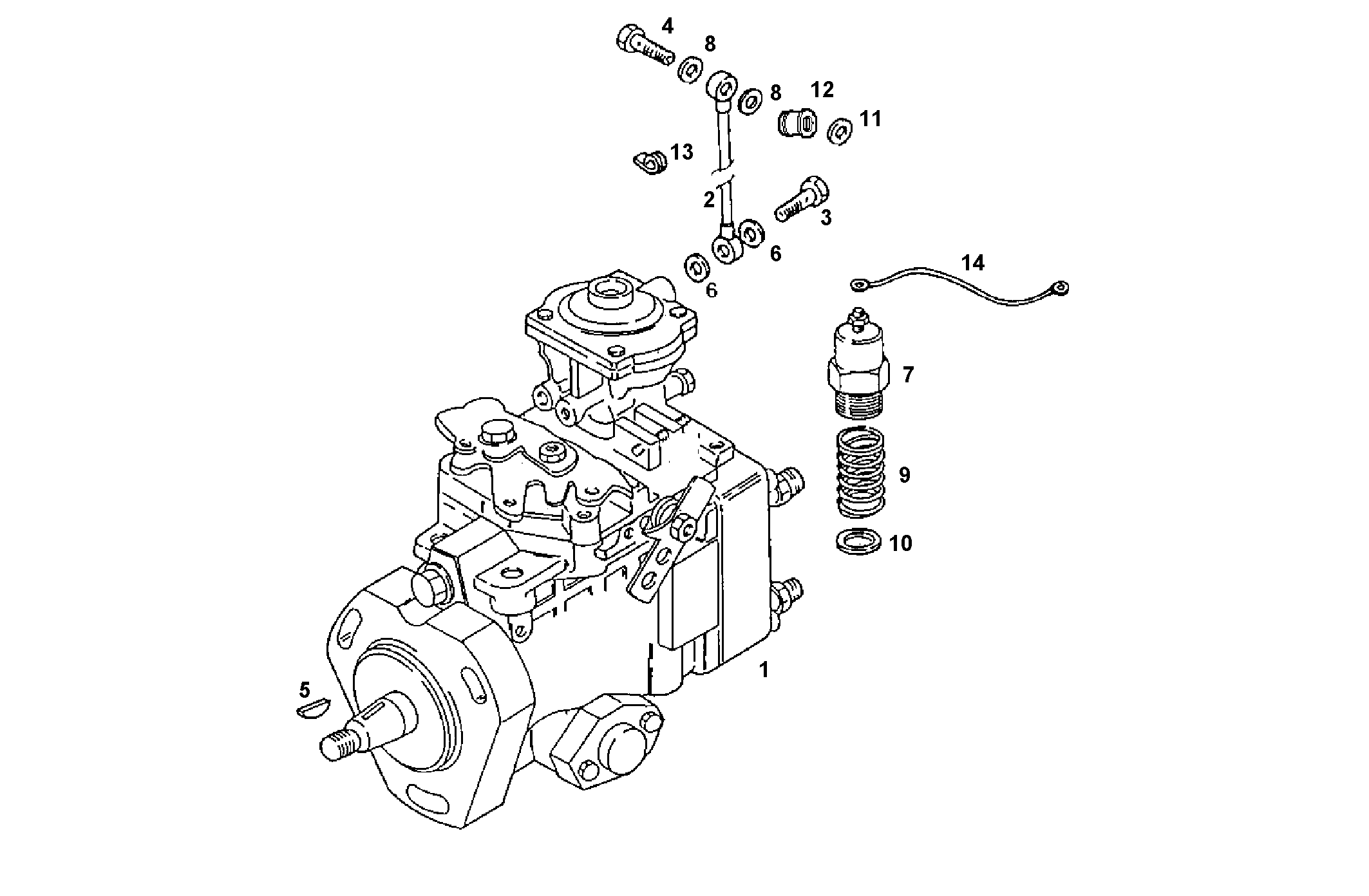 4
8
8
12
11
13
2
3
6
6
14
7
9
10
1
5