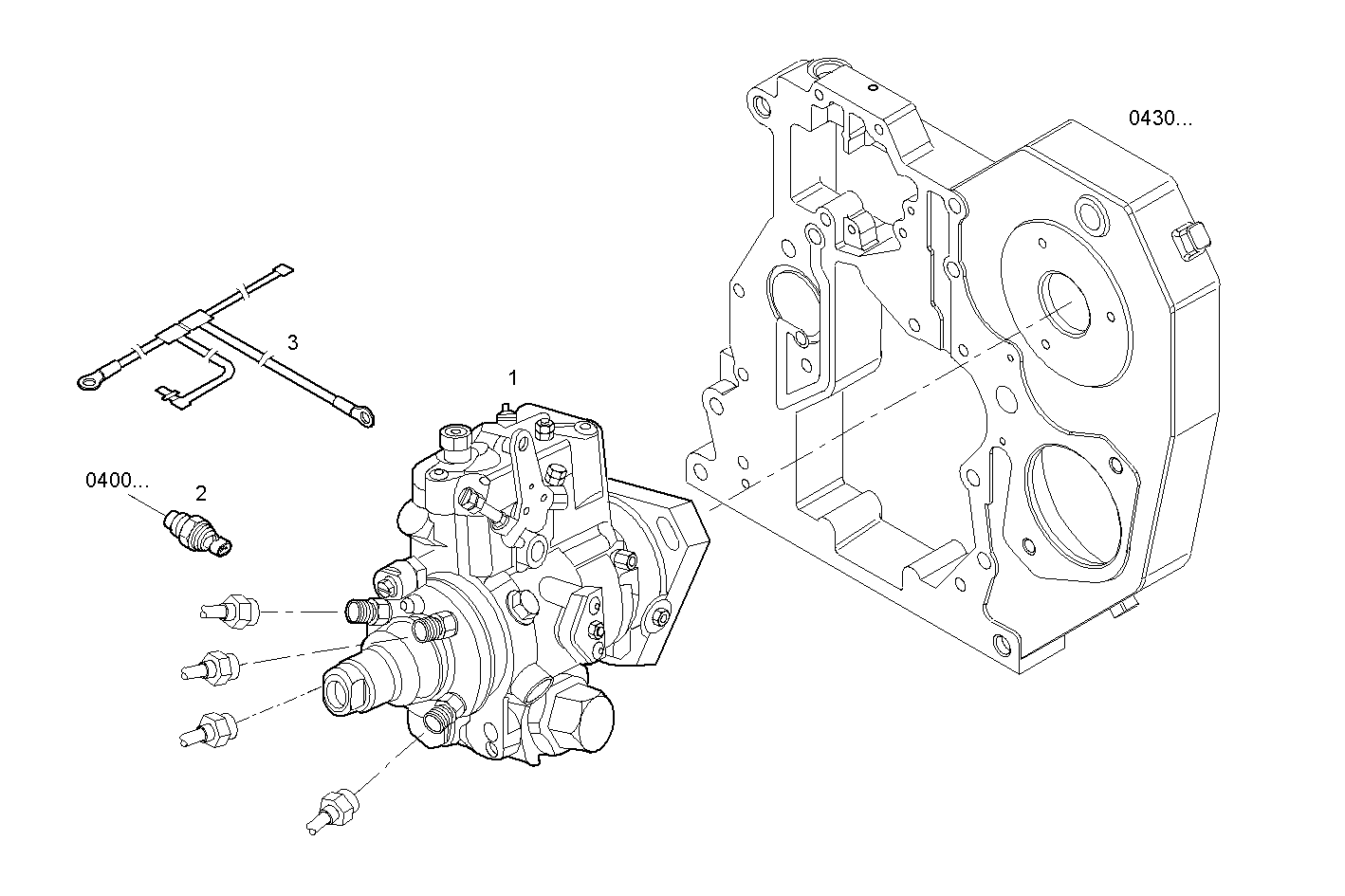 0430...

3

1

0400...

2