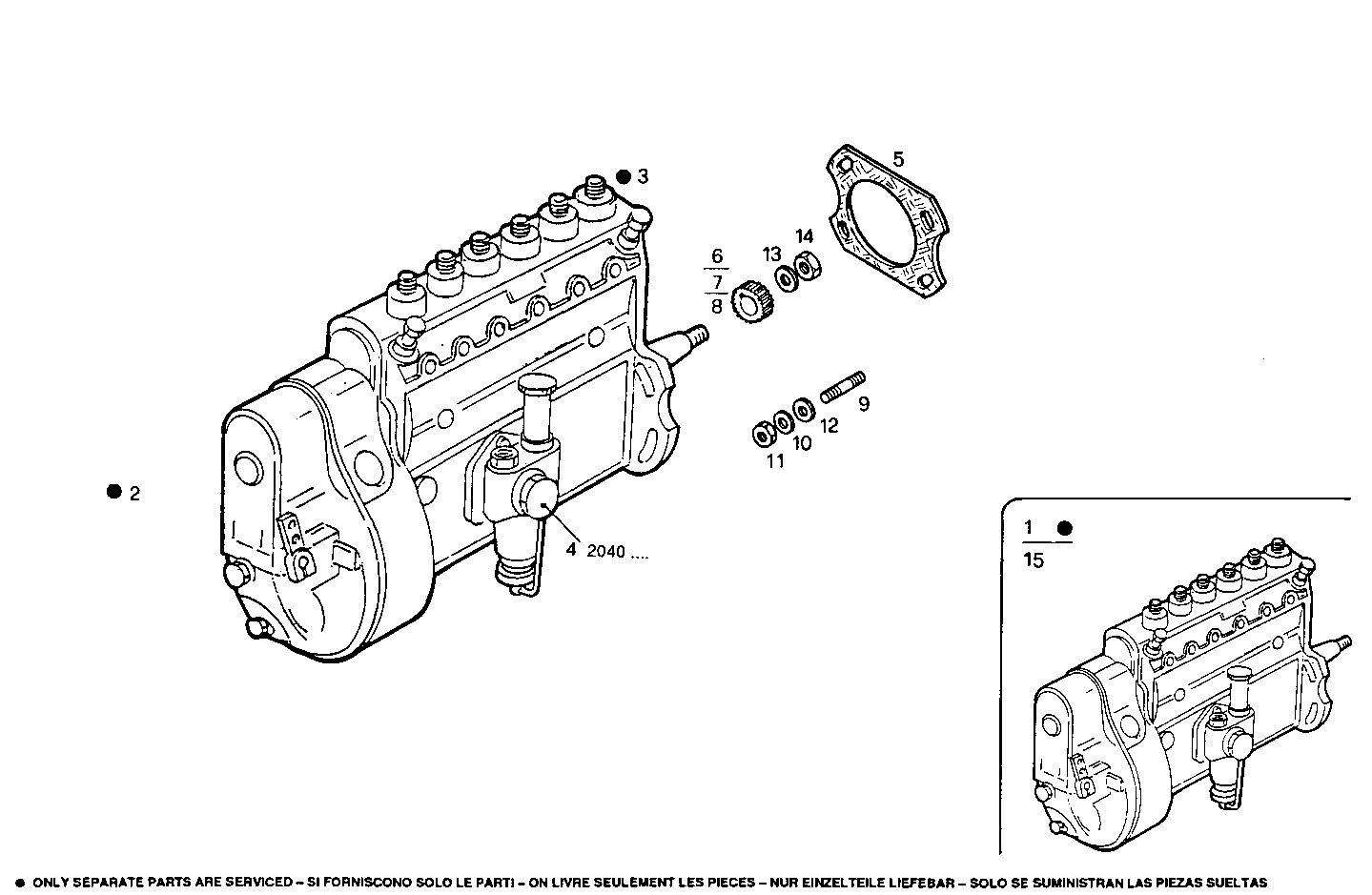 ● 3

5

6
7
8

13

14

9

12

10

11

● 2

4 2040 ....

1 ●
15

● ONLY SEPARATE PARTS ARE SERVICED – SI FORNISCONO SOLO LE PARTI – ON LIVRE SEULEMENT LES PIECES – NUR EINZELTEILE LIEFEBAR – SOLO SE SUMINISTRAN LAS PIEZAS SUELTAS