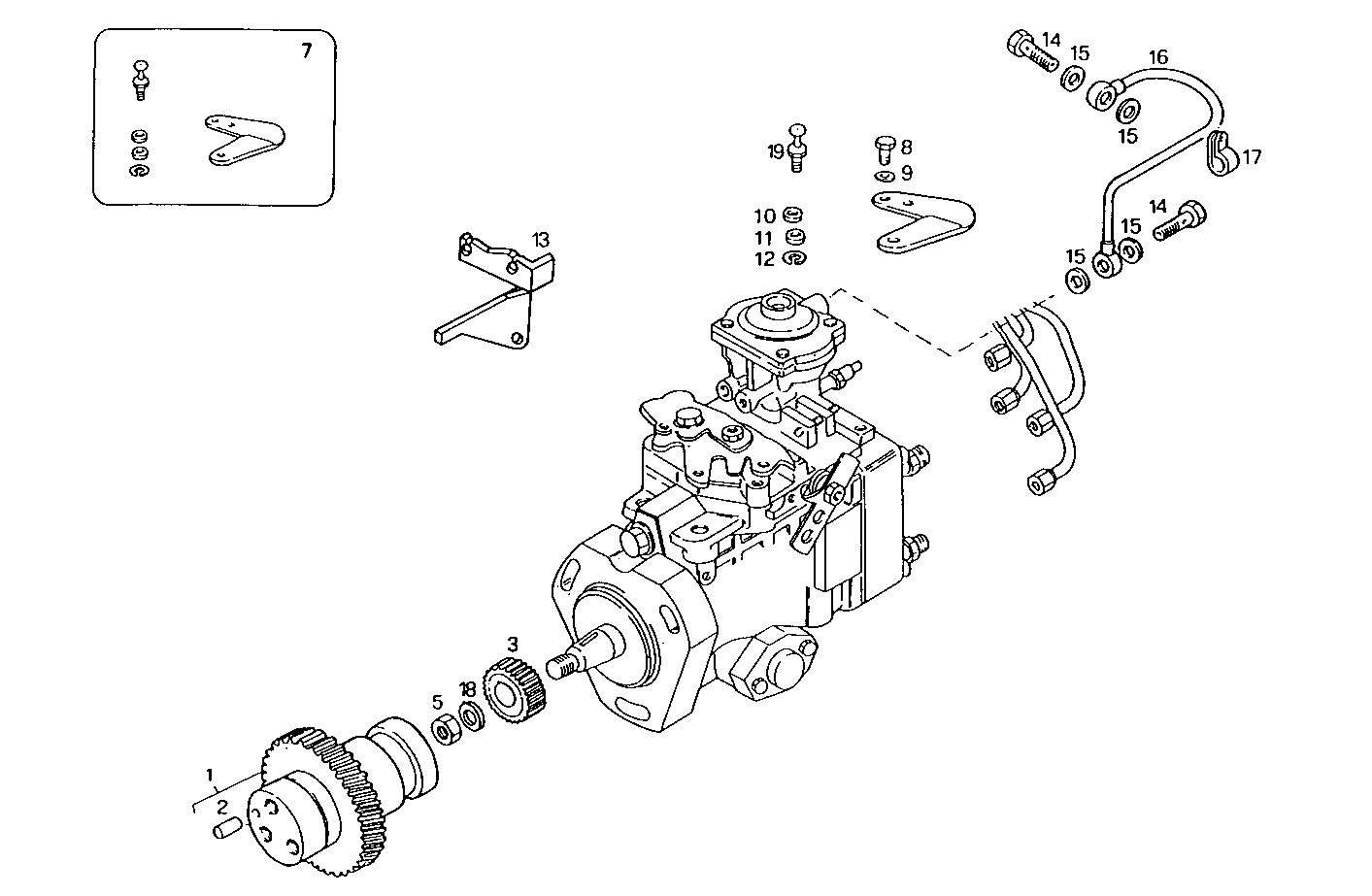 7
14
15
16
15
17
19
8
9
10
11
12
13
14
15
15
3
5
18
1
2