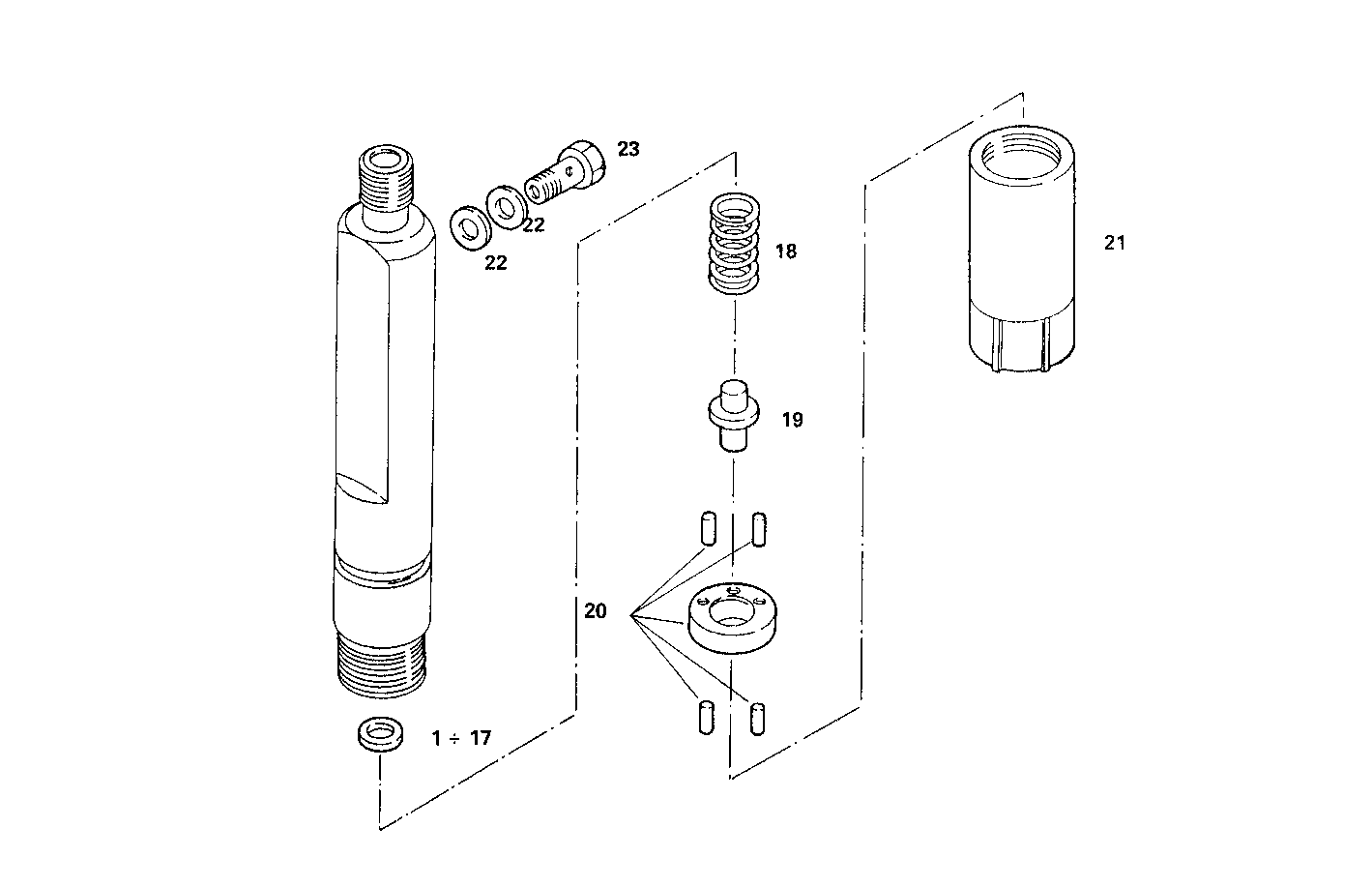 23
22
22
18
21
19
20
1 ÷ 17