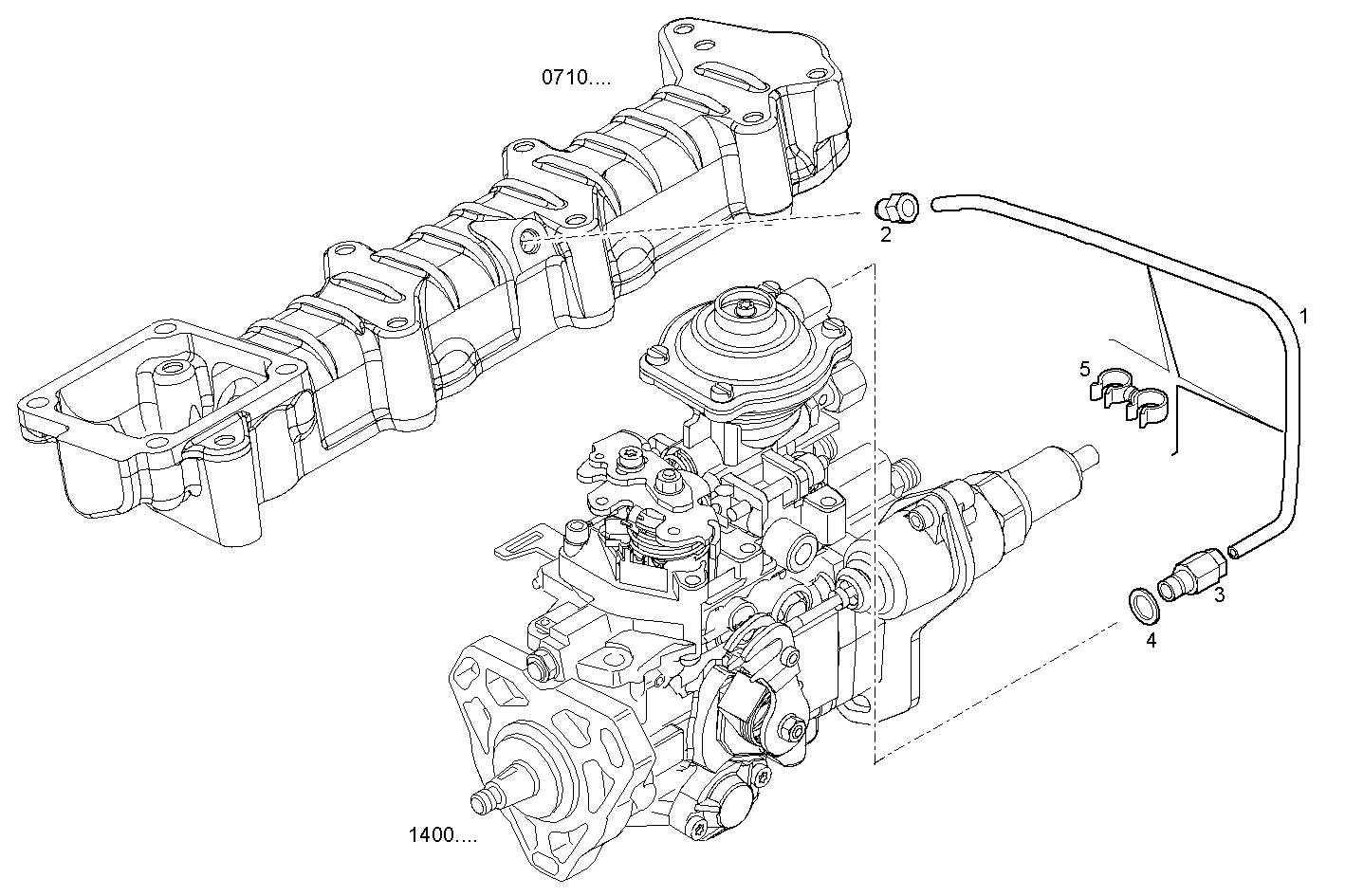 0710....

2

1

5

3

4

1400....