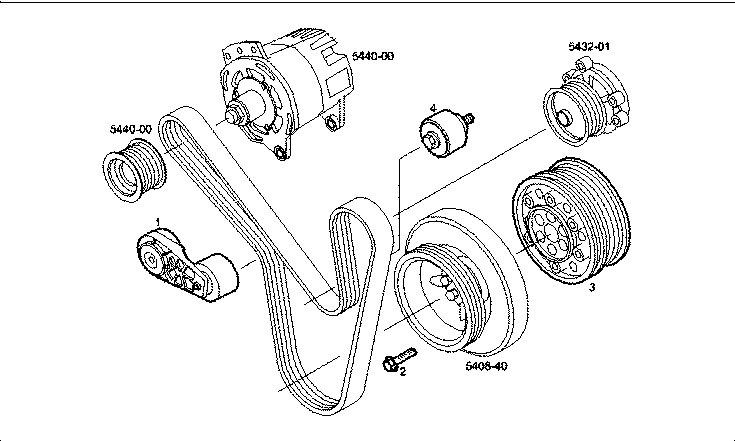 5440-00
5432-01
4
5440-00
1
3
2
5408-40