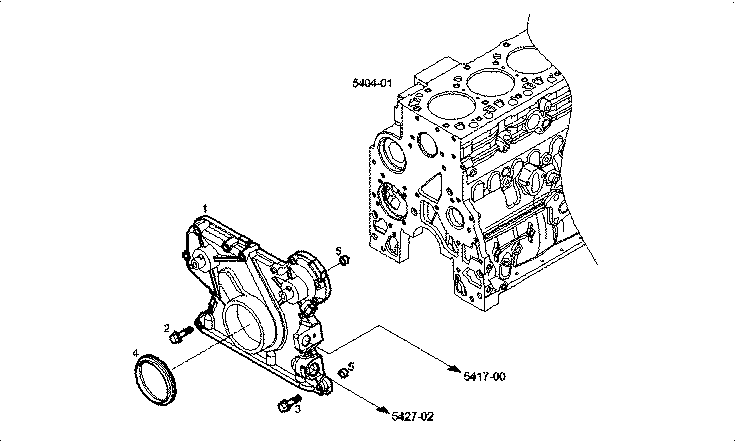 5404-01

1

5

2

4

5

5417-00

3

5427-02