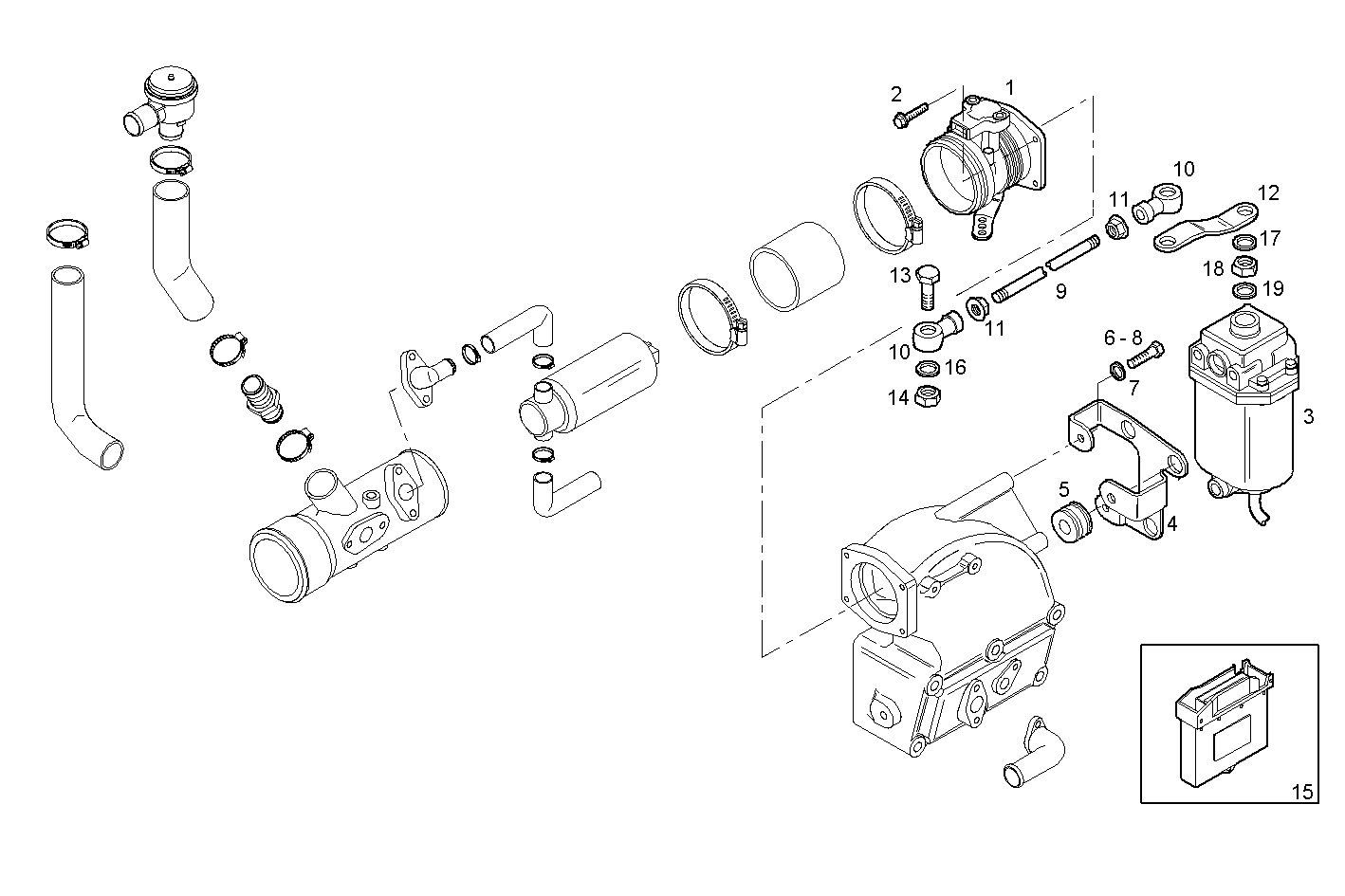 2
1
10
11
12
17
18
19
13
9
11
10
16
14
6 - 8
7
3
5
4
15