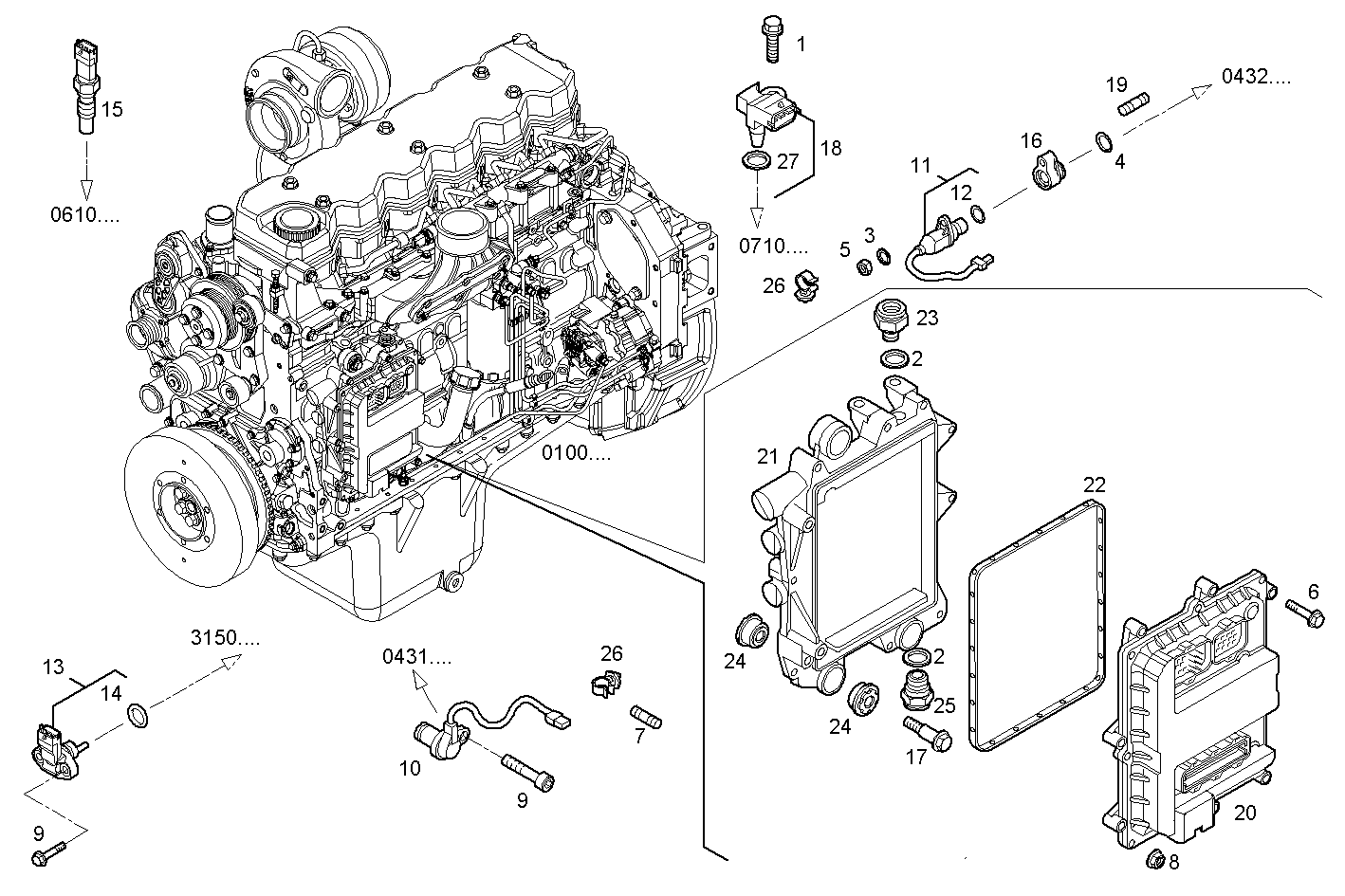 15
0610....
1
18
27
0710....
19
0432....
16
4
11
12
5
3
26
23
2
0100....
21
22
6
24
2
25
24
17
20
8
3150....
13
14
9
0431....
10
9
26
7