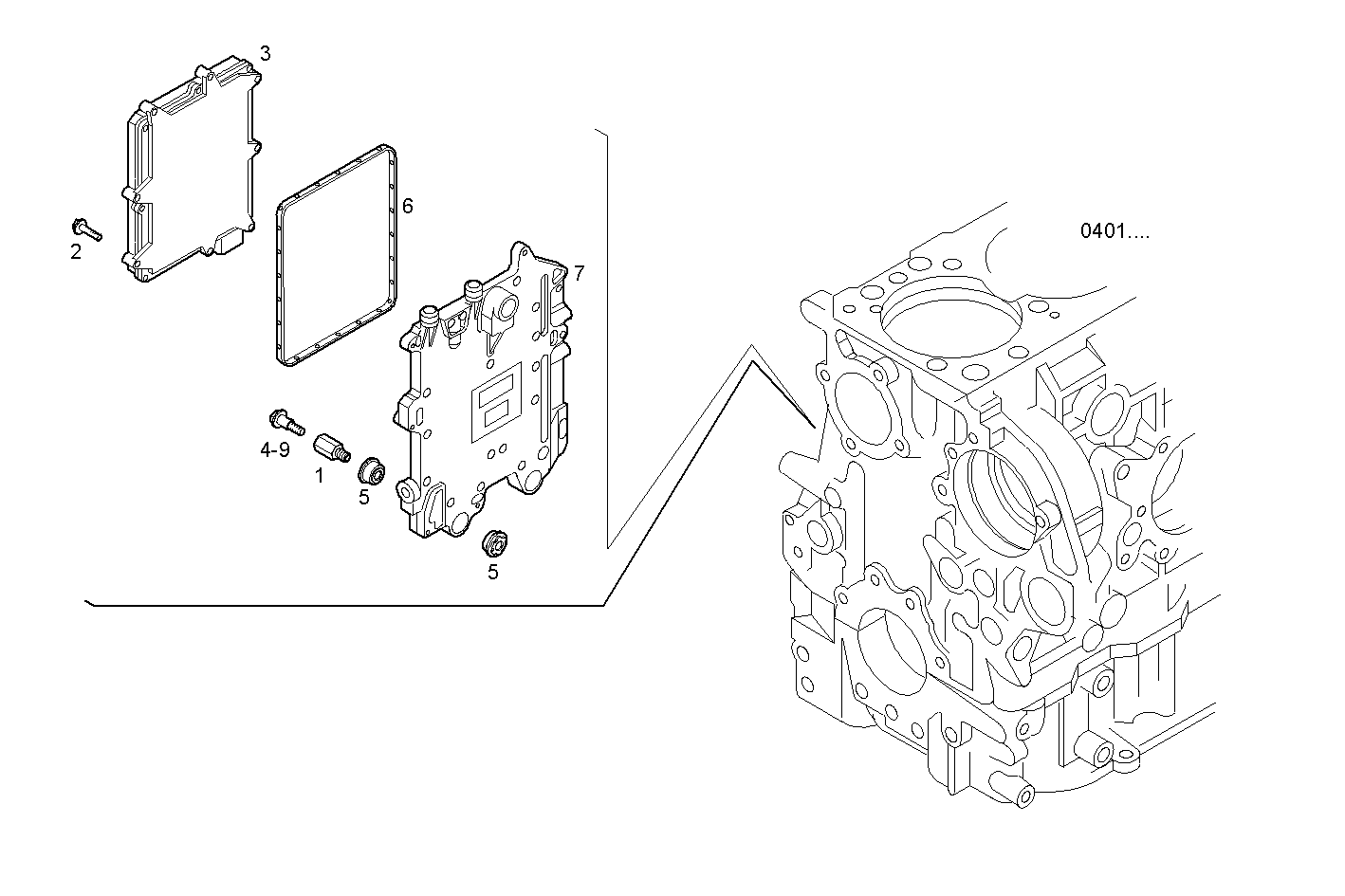 3
6
2
0401....
7
4-9
1
5
5