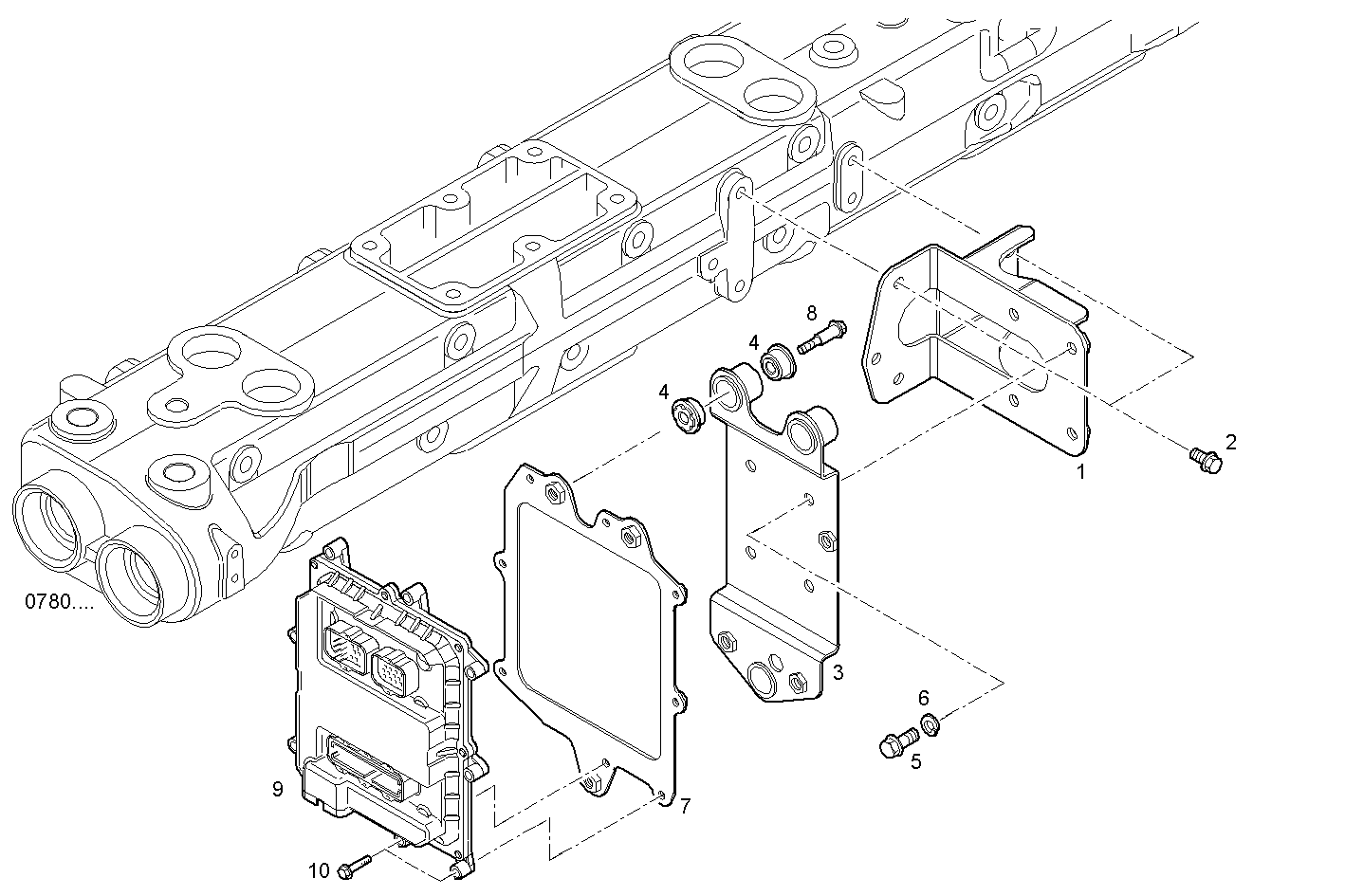 8
4
4
2
1
0780....
3
6
5
9
7
10