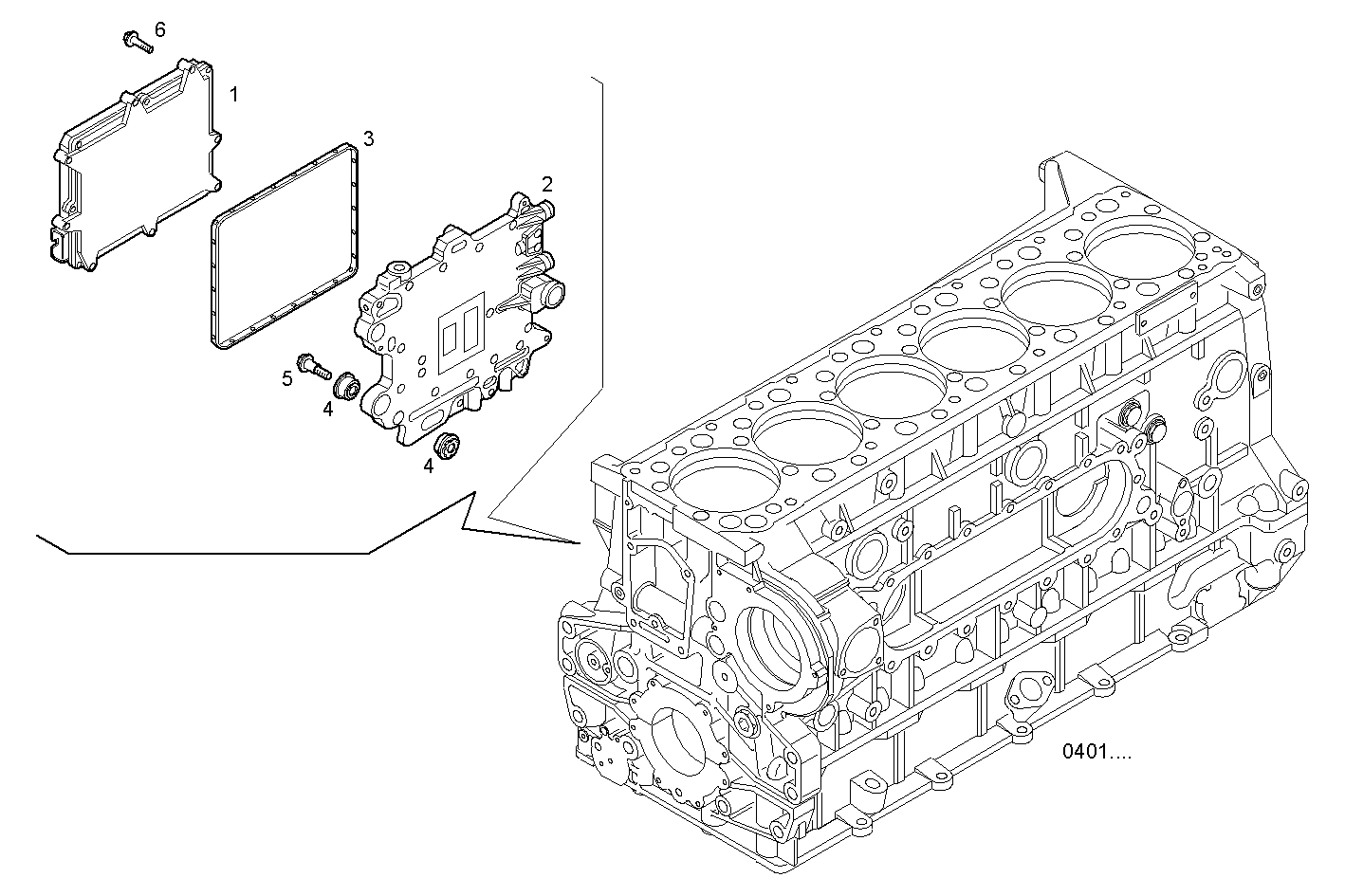 6
1
3
2
5
4
4
0401....