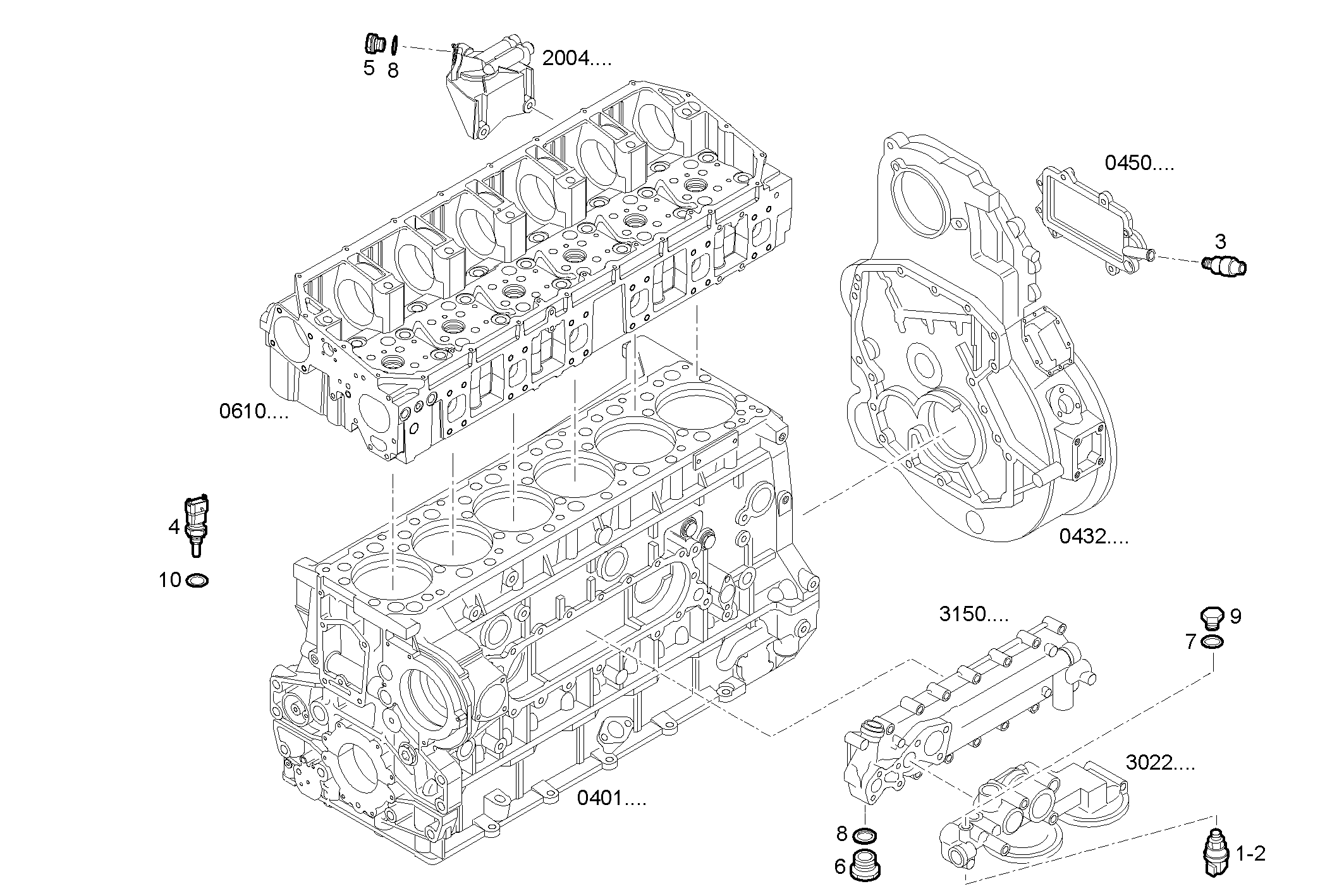 5 8 2004....

0450....

3

0610....

4

10

0432....

3150....

9

7

3022....

0401....

8

6

1-2