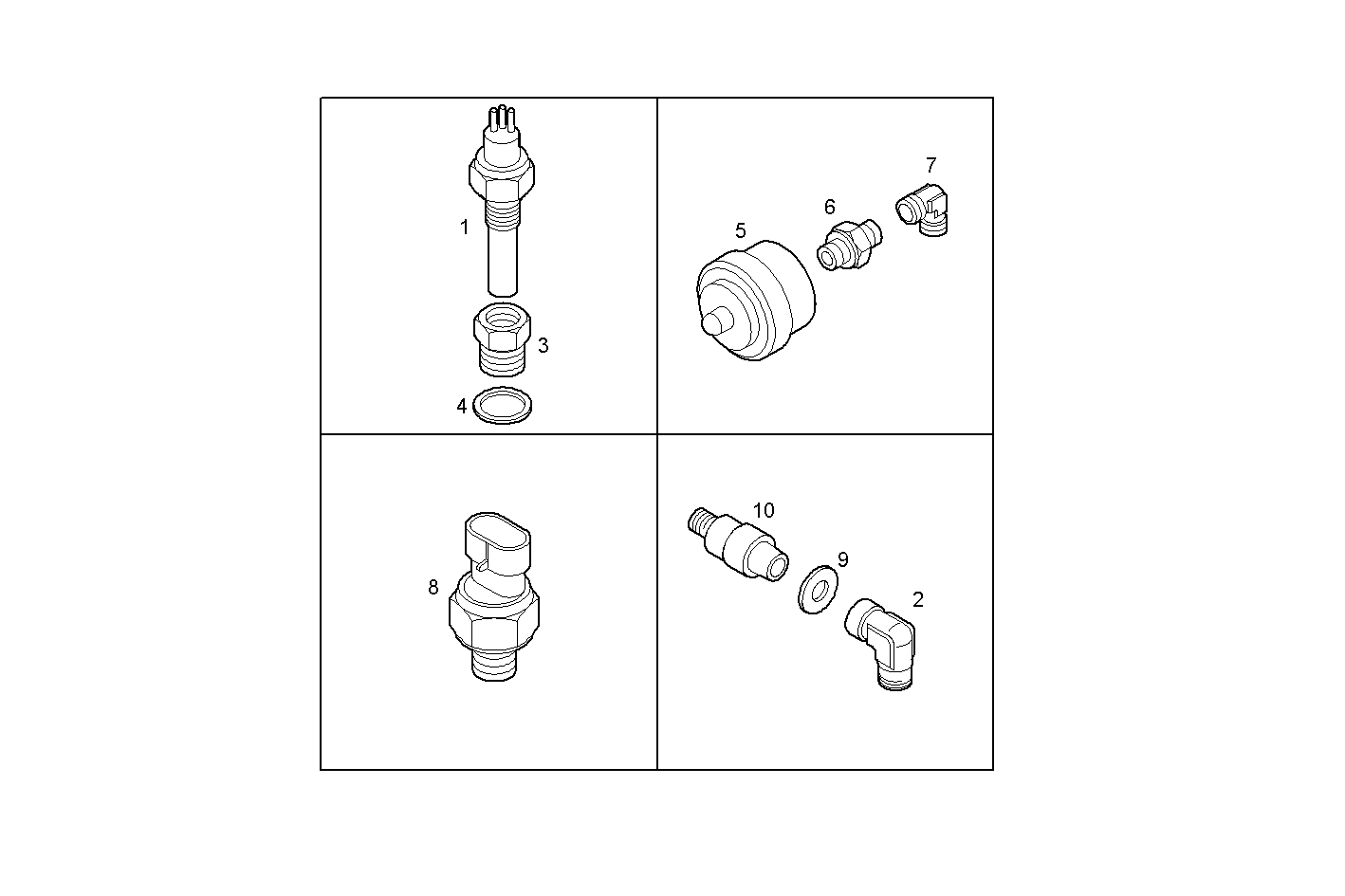 1
3
4
5
6
7
8
10
9
2