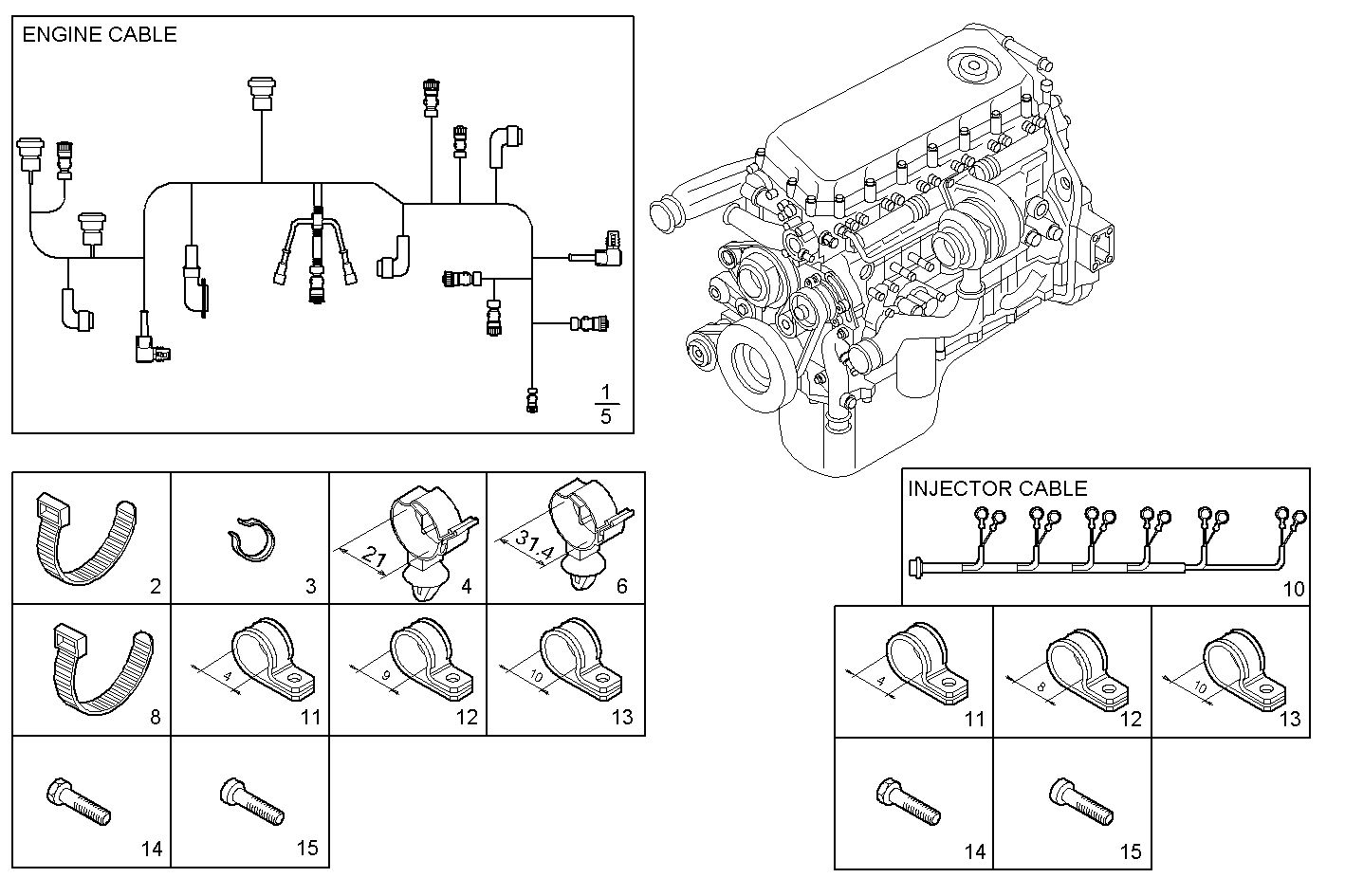 ENGINE CABLE

$\frac{1}{5}$

2

3

21

4

31.4

6

8

4

11

9

12

10

13

14

15

INJECTOR CABLE

10

4

11

8

12

10

13

14

15