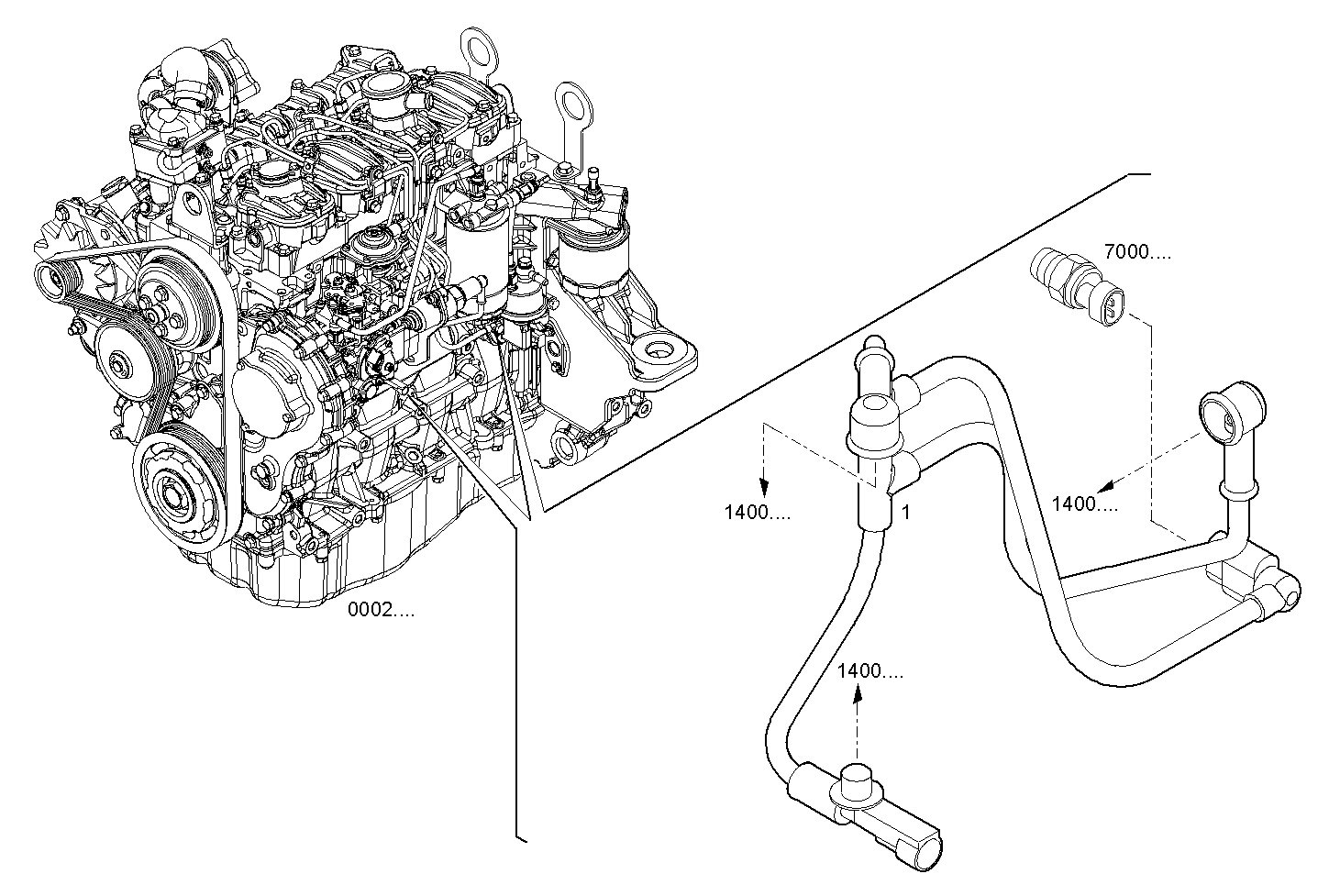 7000....

1400....

1

1400....

0002....

1400....