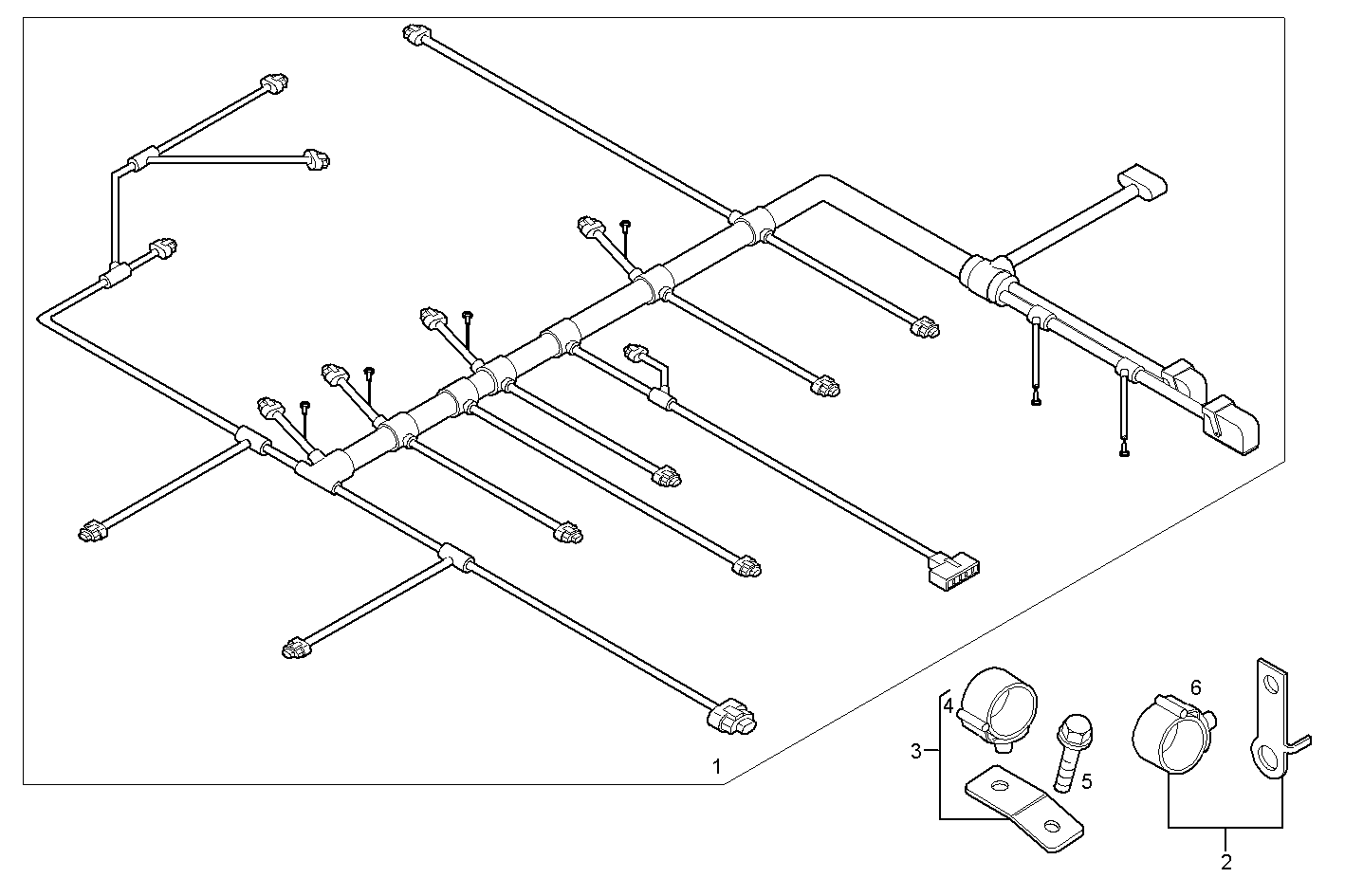 1
4
3
5
6
2