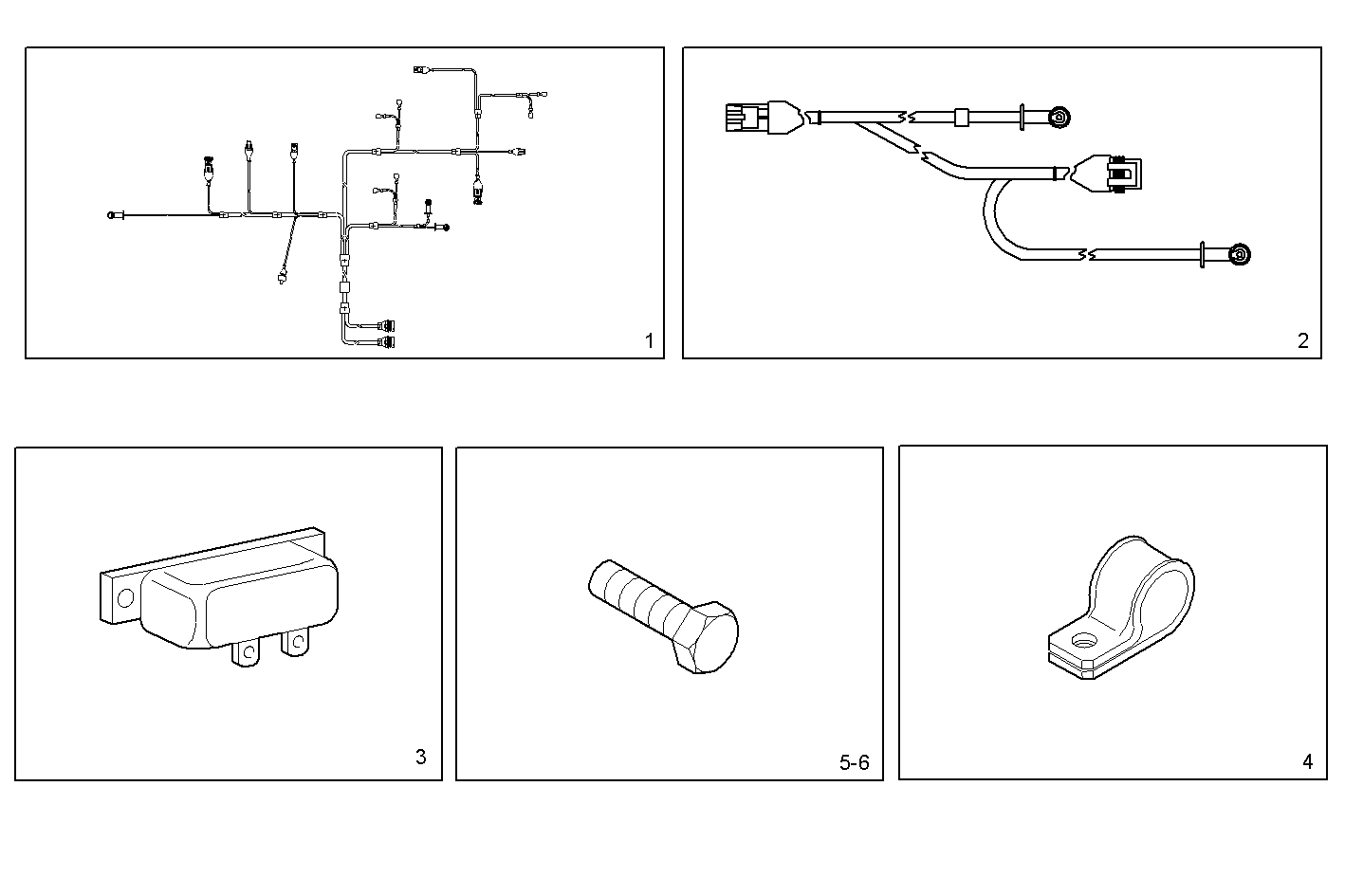 1

2

3

5-6

4