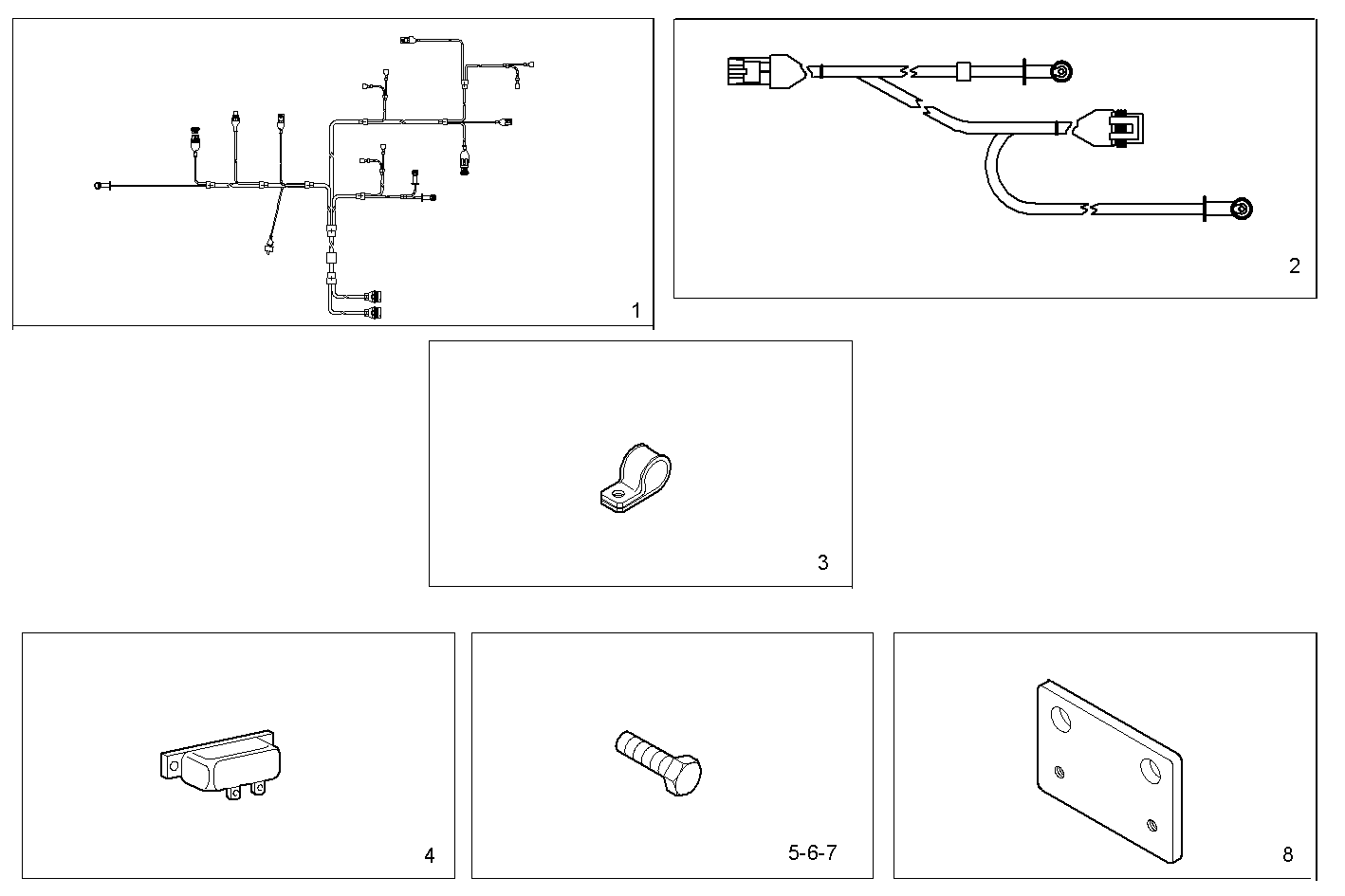 1

2

3

4

5-6-7

8