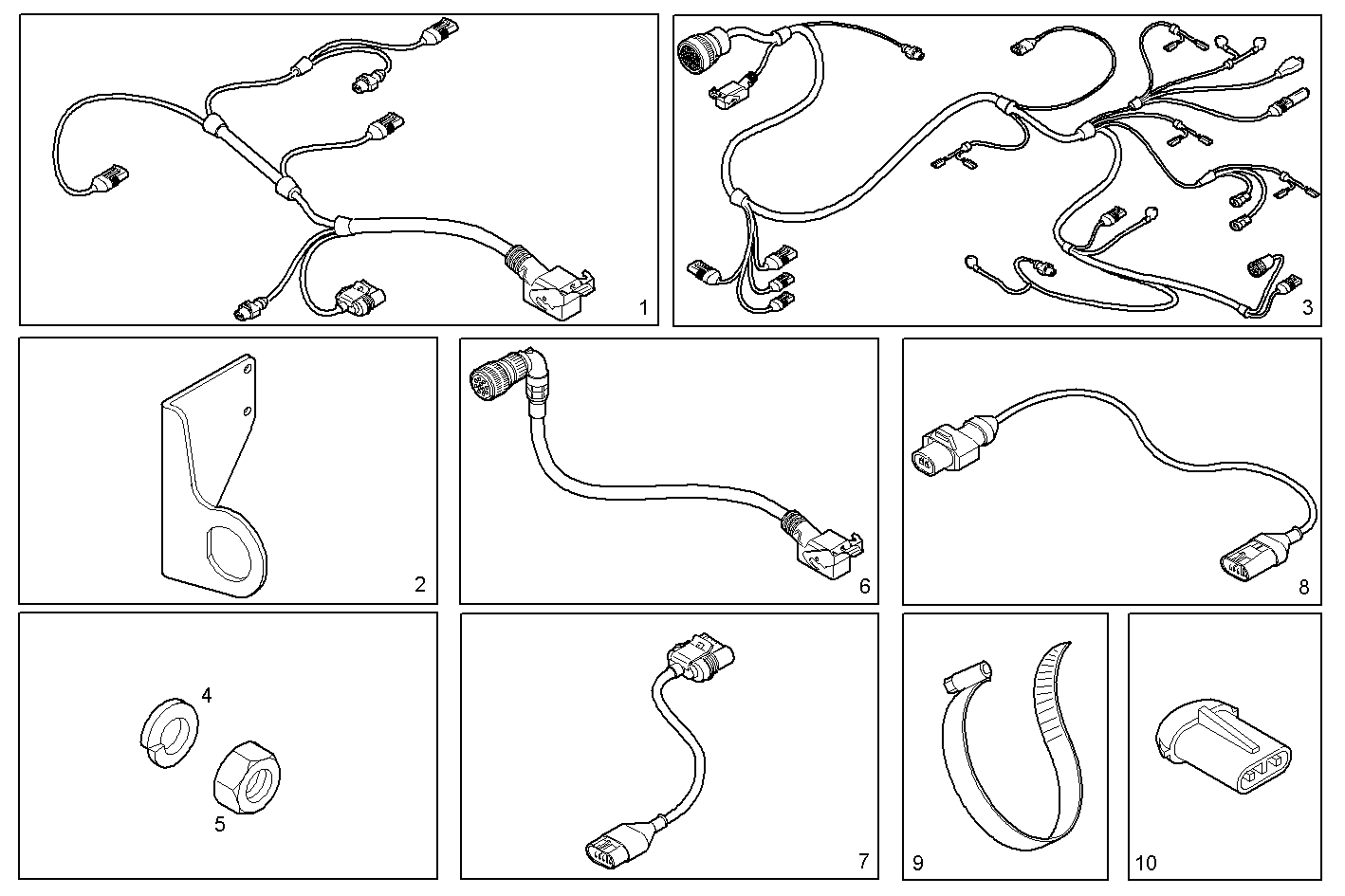 1

3

2

6

8

4

5

7

9

10