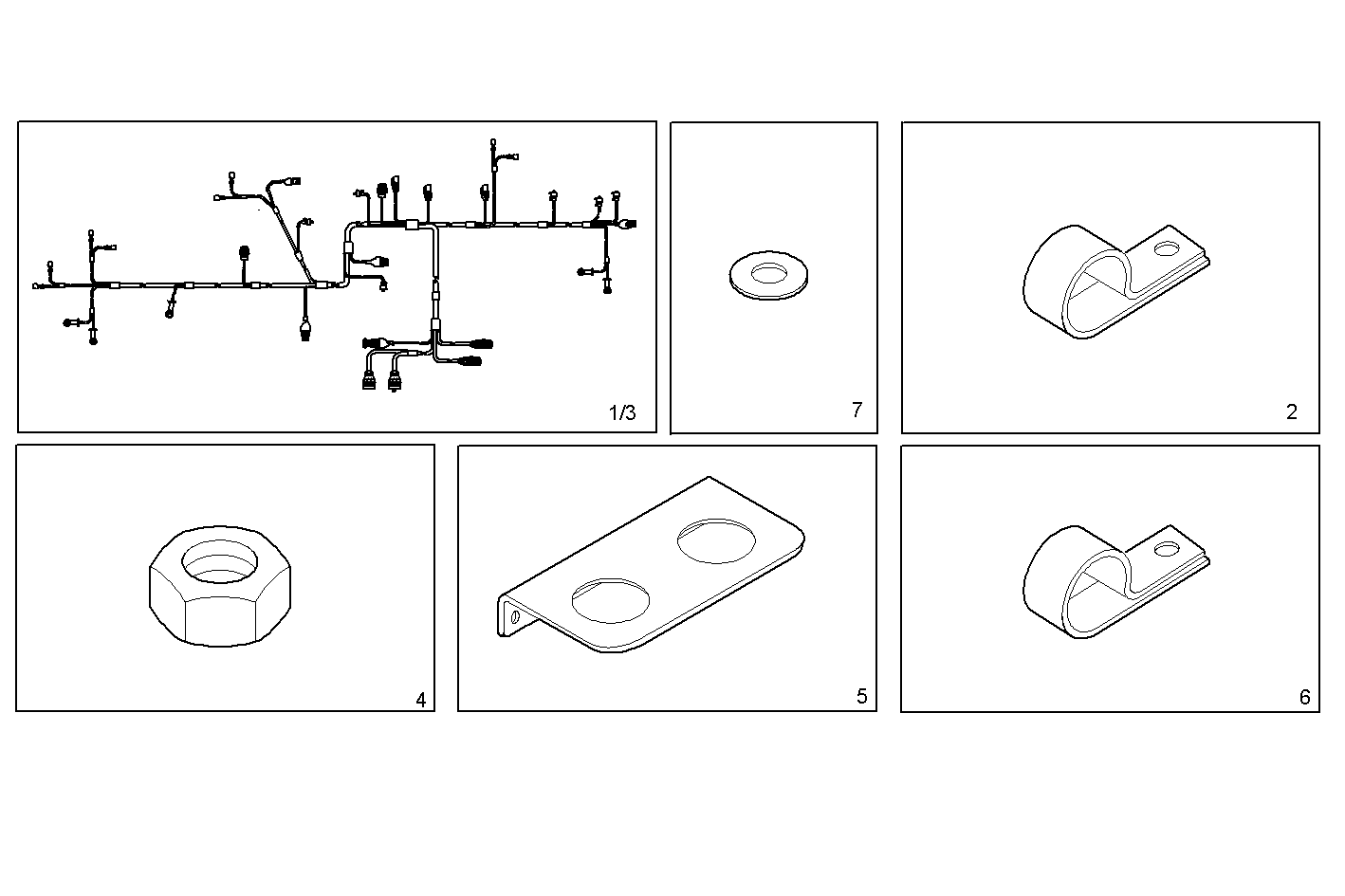 1/3

7

2

4

5

6