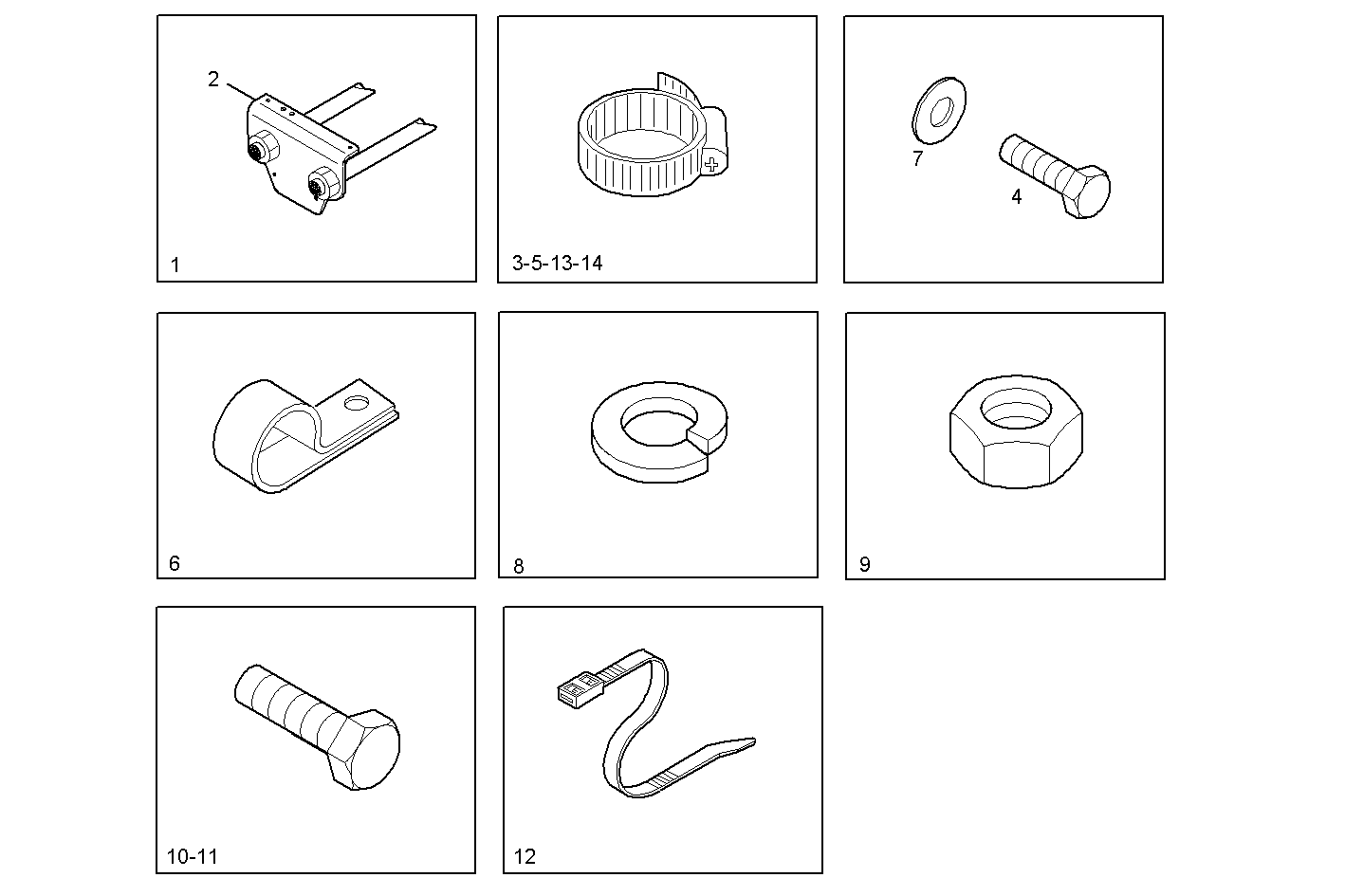 2

1

3-5-13-14

7

4

6

8

9

10-11

12