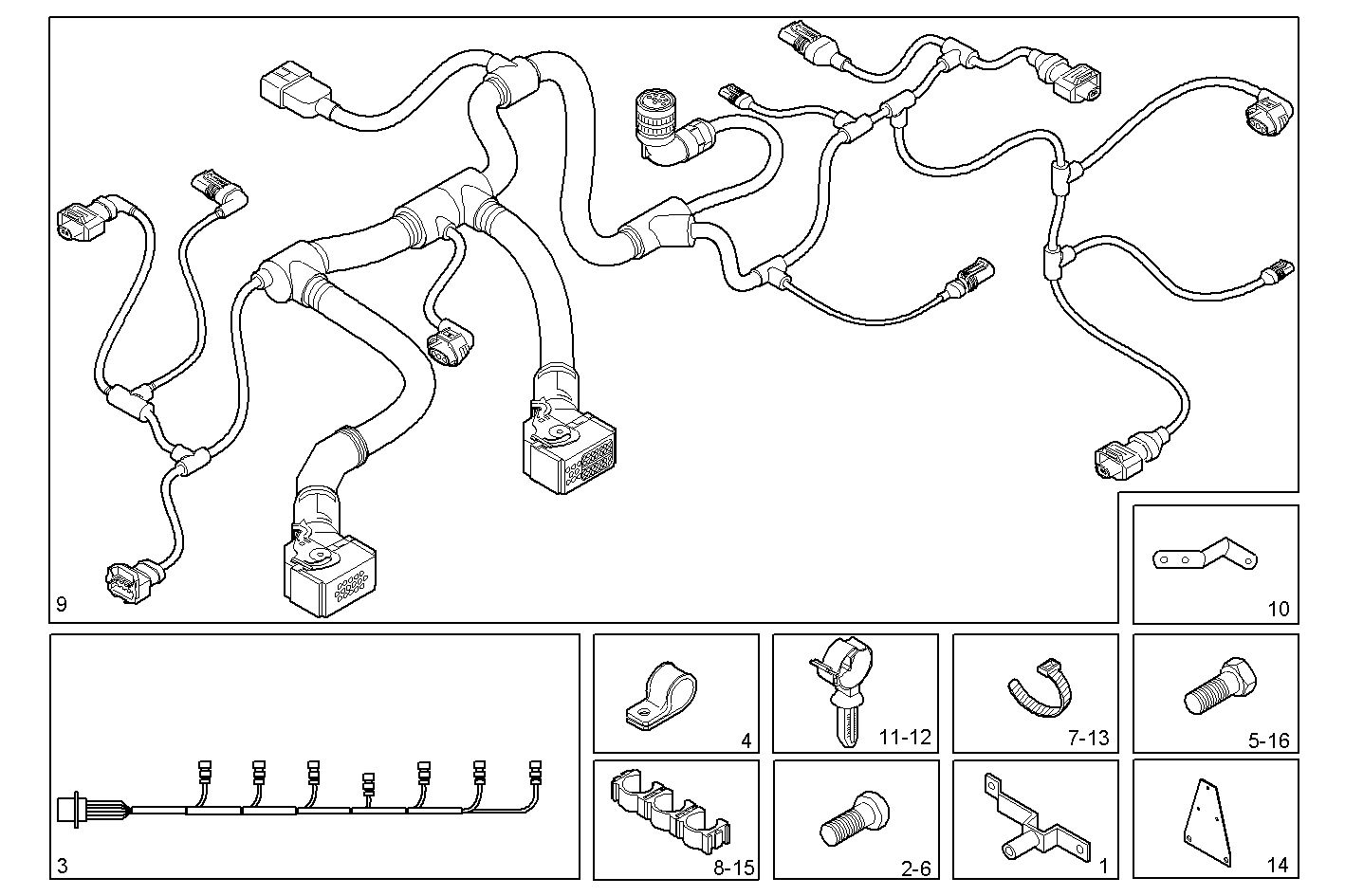 9

10

3

4

11-12

7-13

5-16

8-15

2-6

1

14