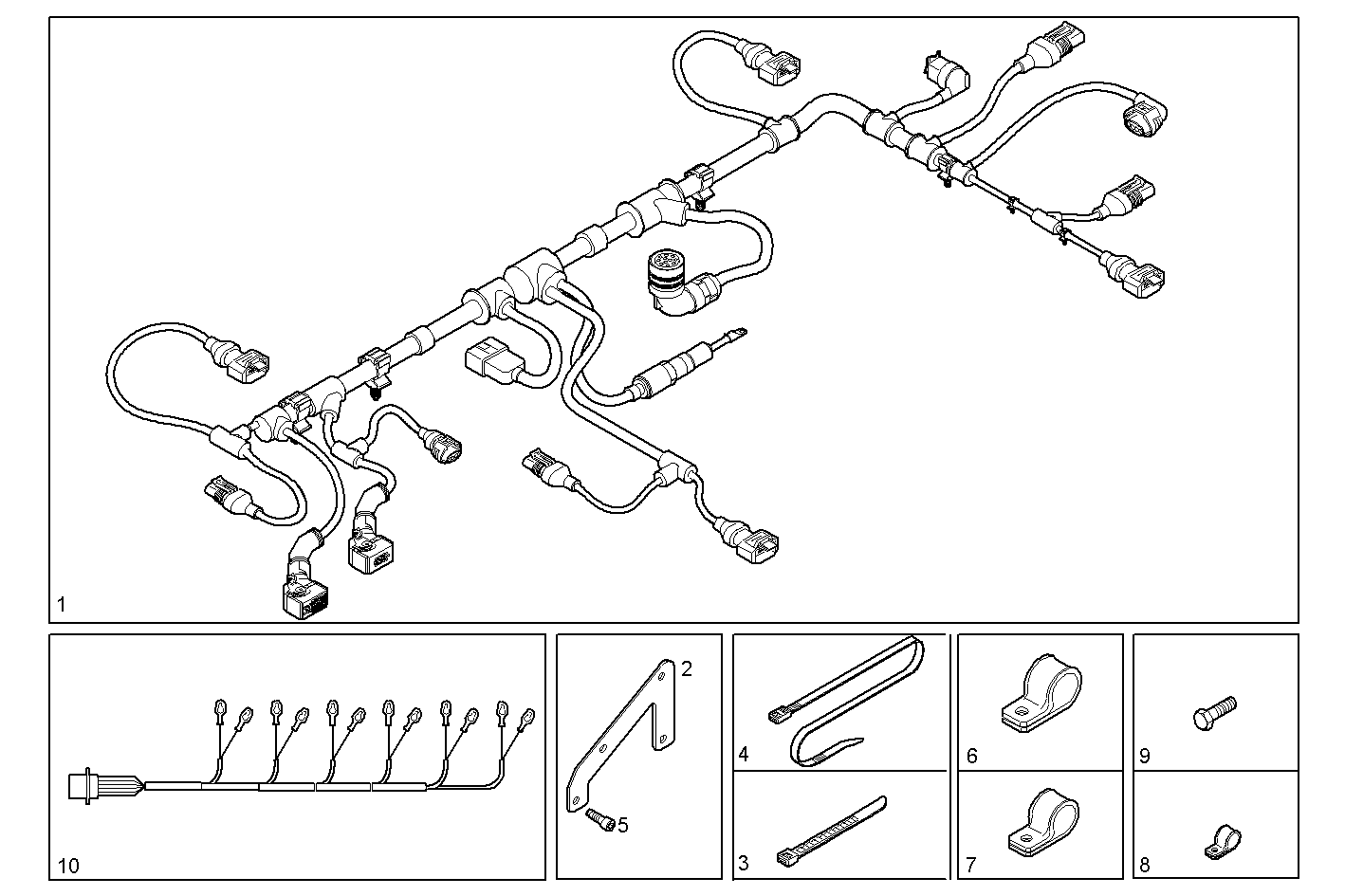 1

10

2

5

4

3

6

7

9

8