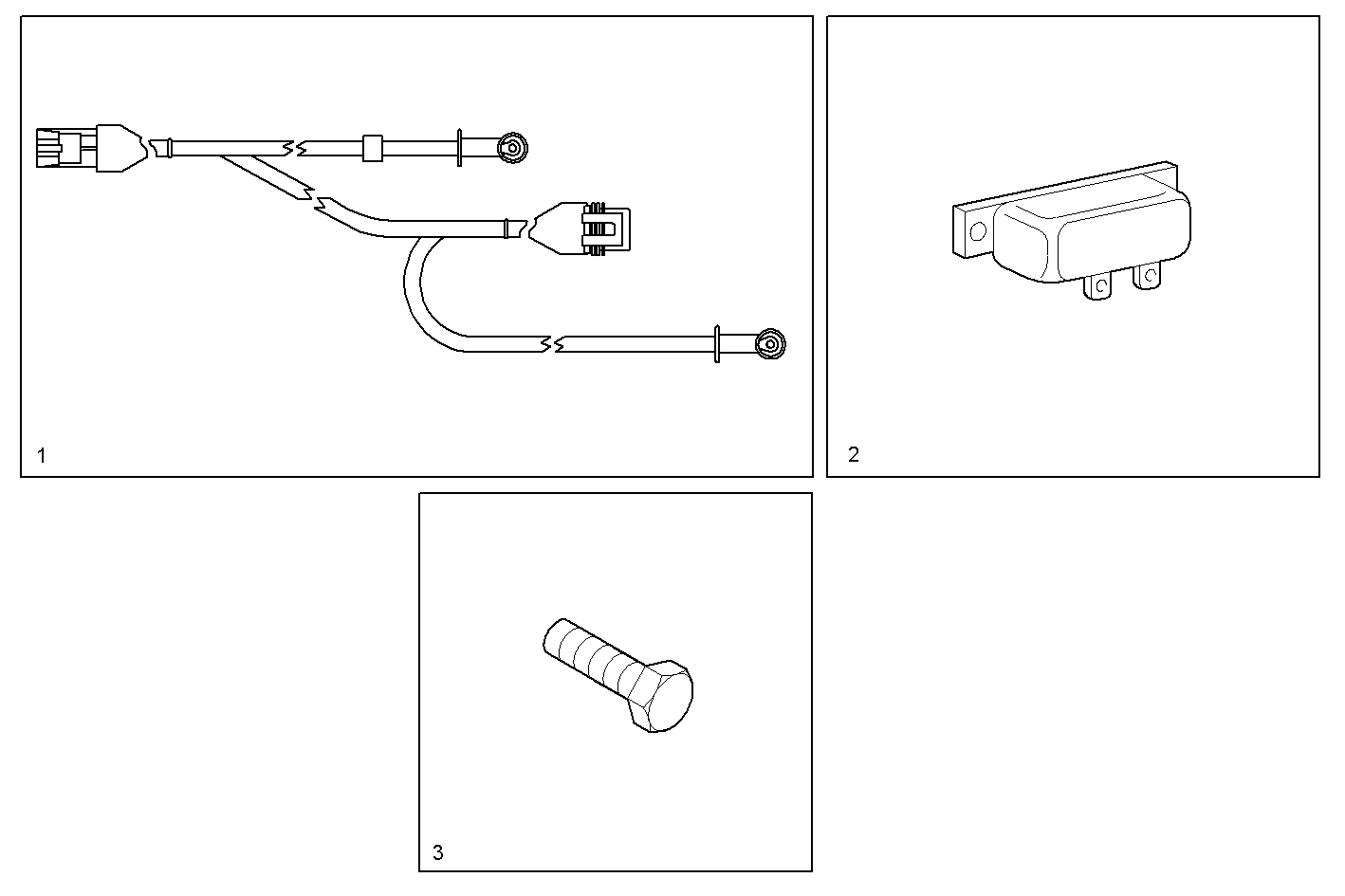 1

2

3