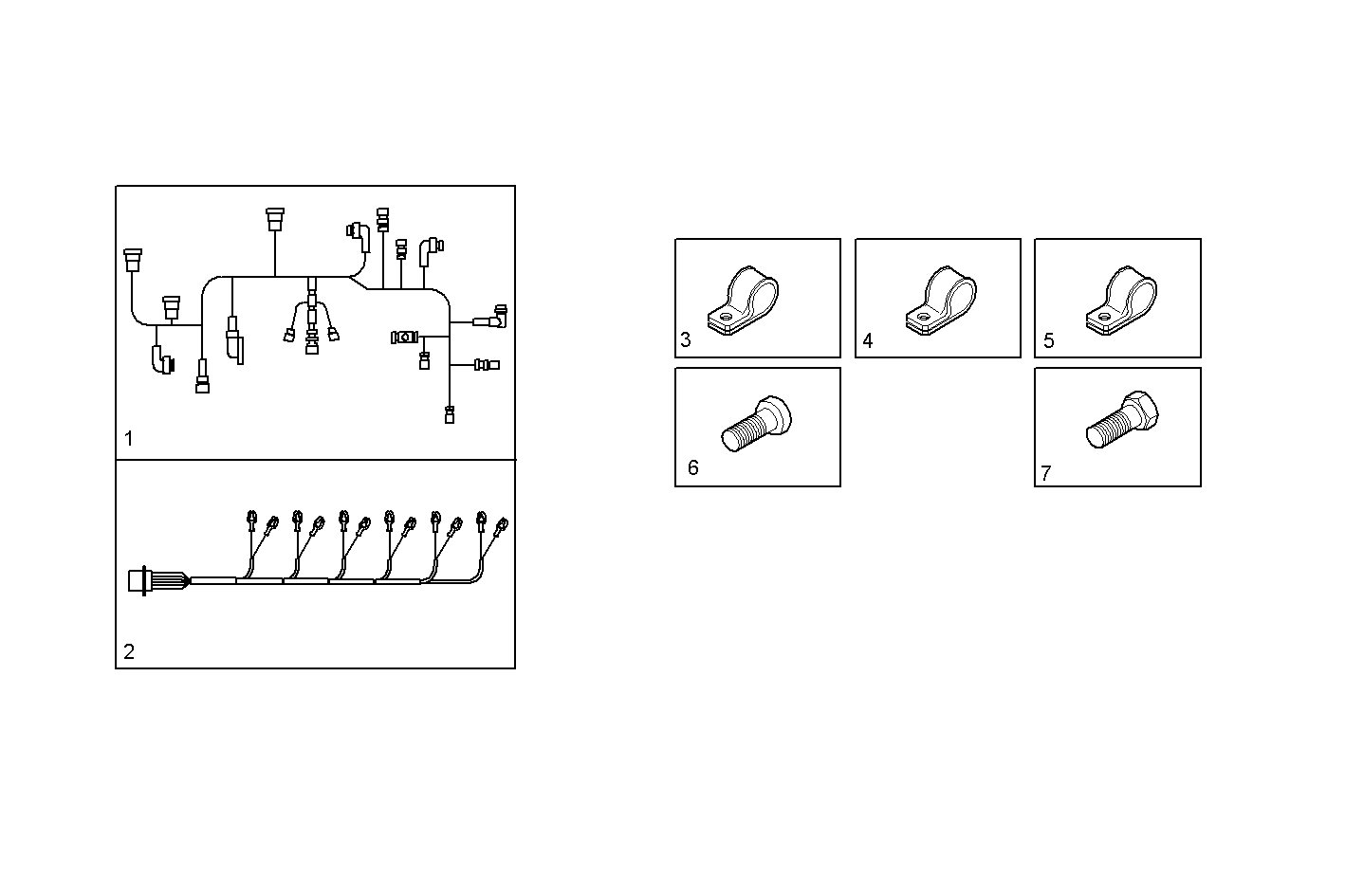 1

2

3

4

5

6

7