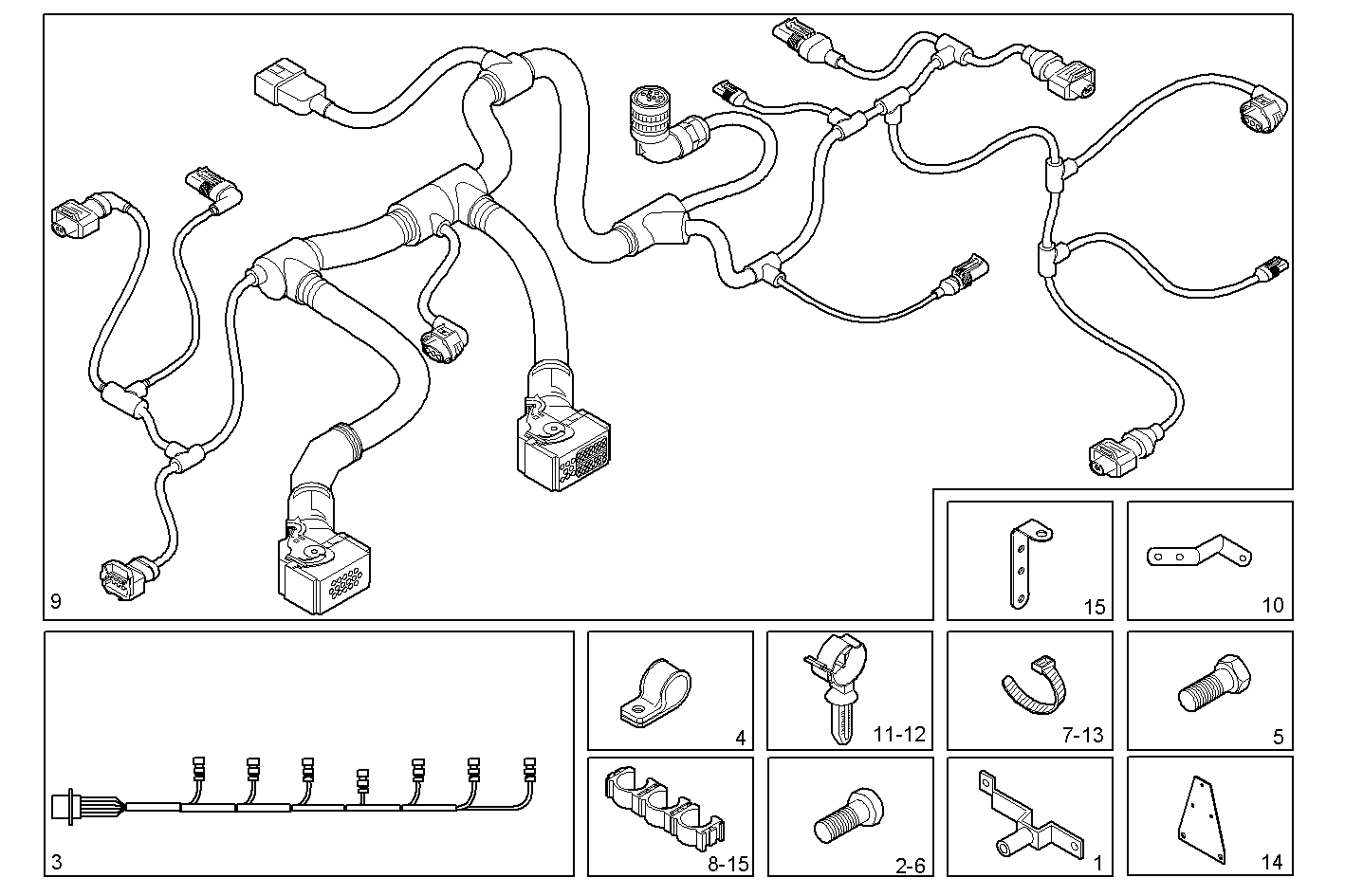 9

15

10

3

4

11-12

7-13

5

8-15

2-6

1

14