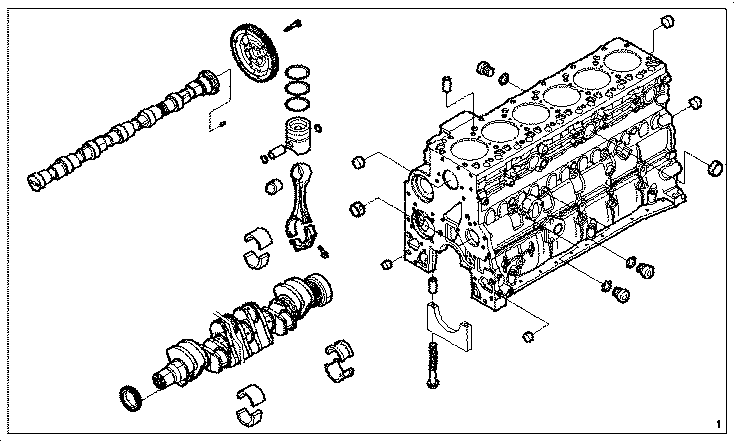 1