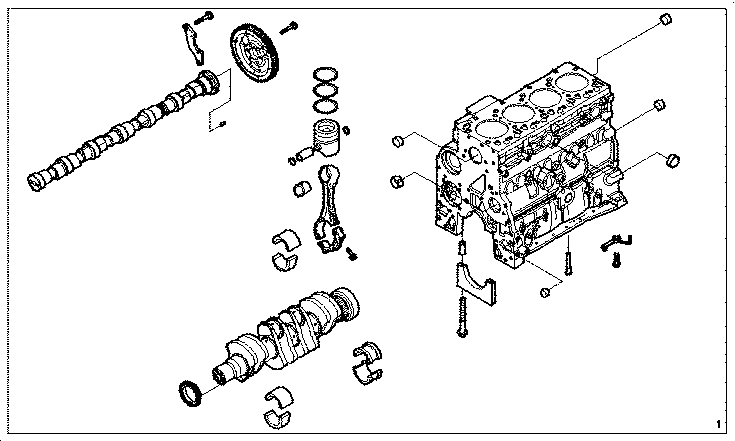 1