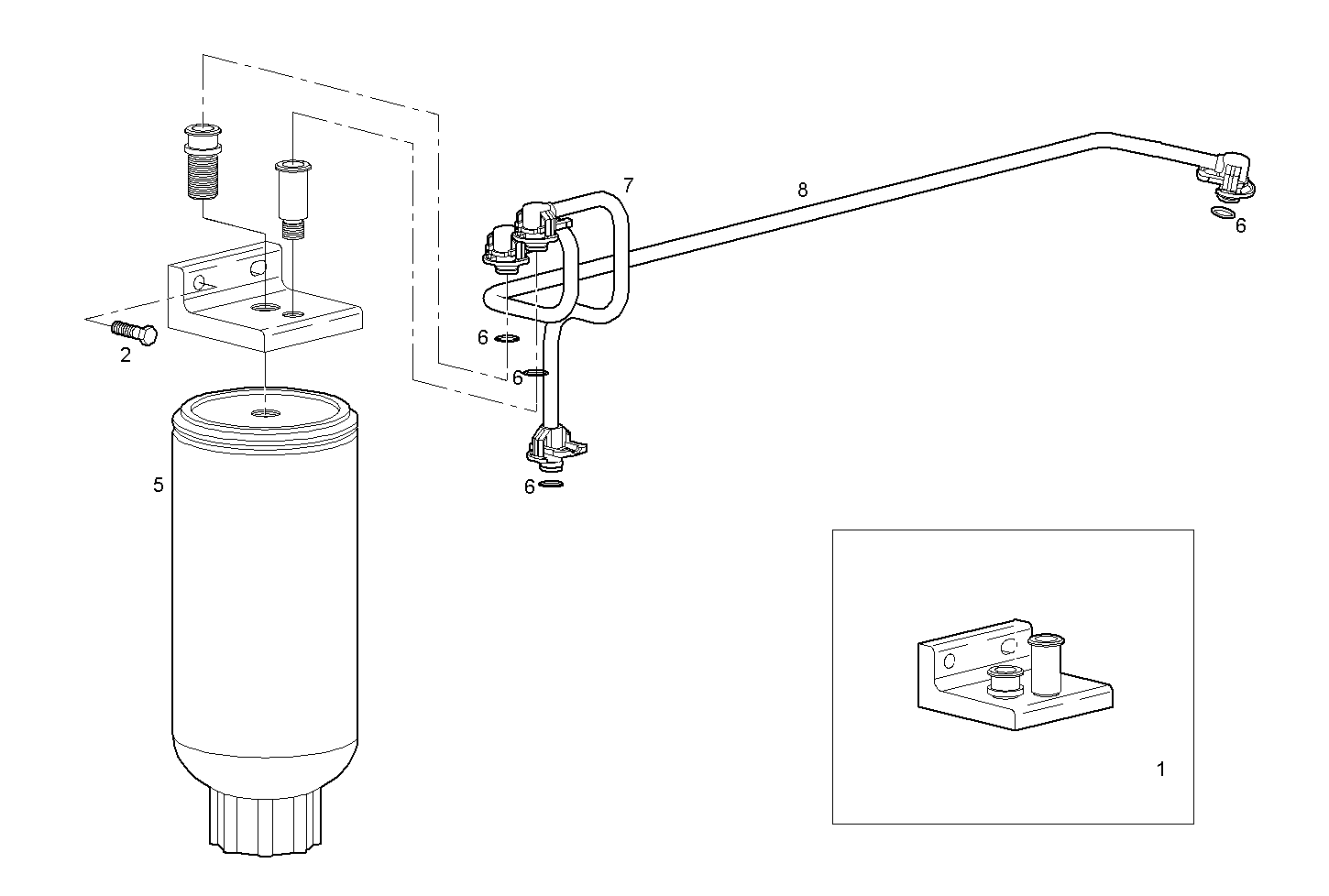 7
8
6
2
6
6
5
6
1