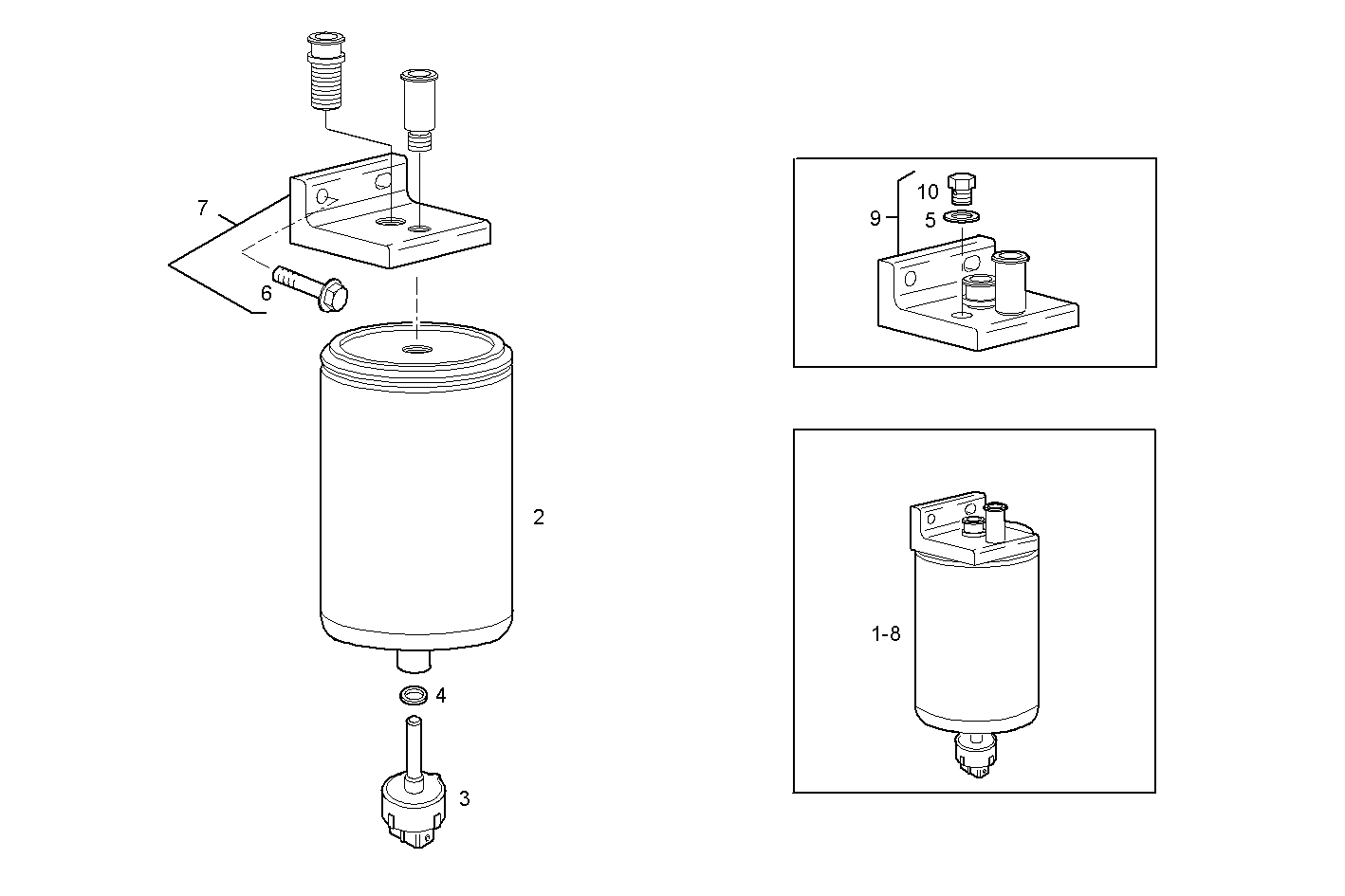 7
6
2
4
3
10
9
5
1-8