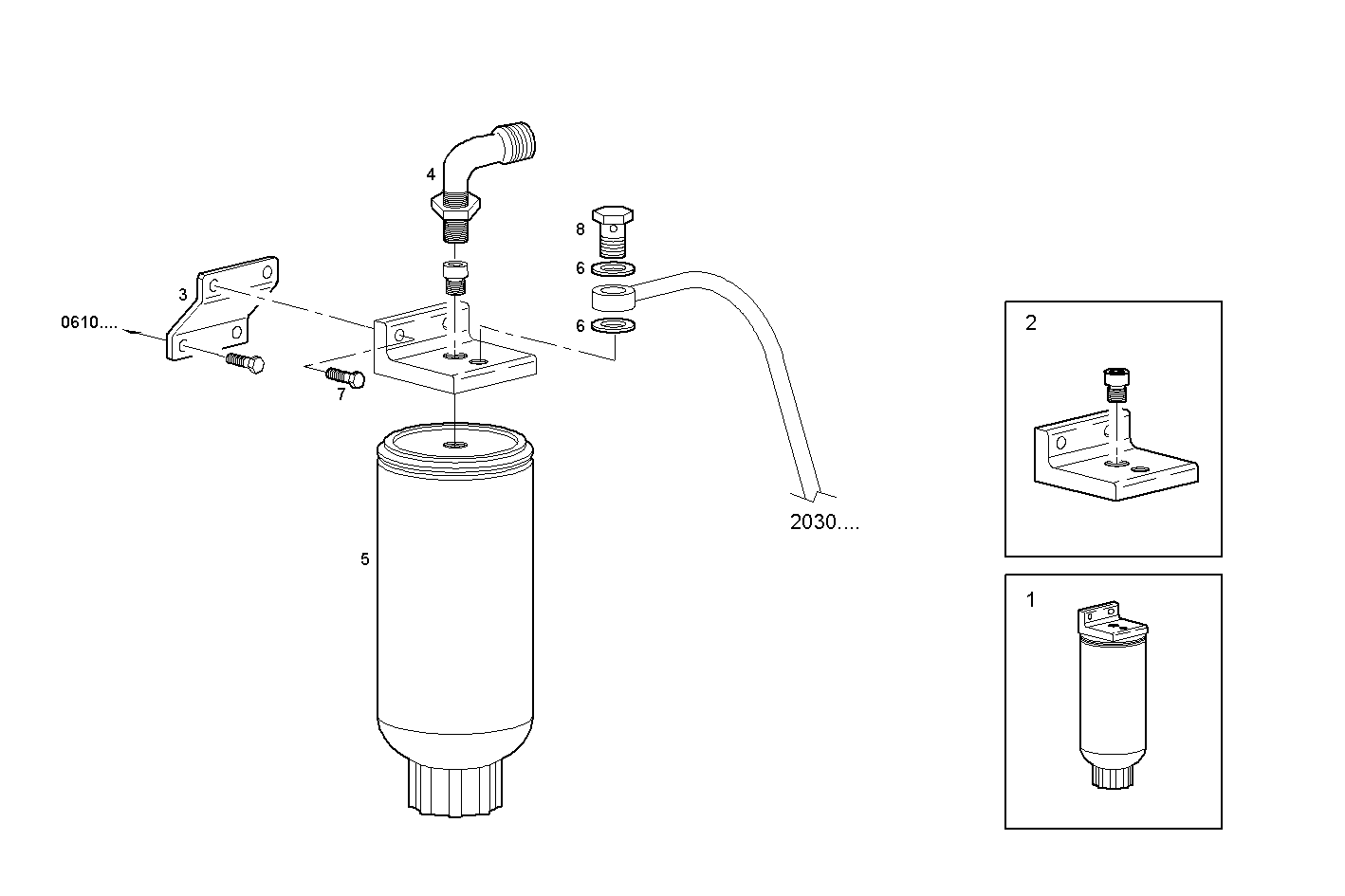 4
8
6
6
3
0610....
7
5
2030....
2
1