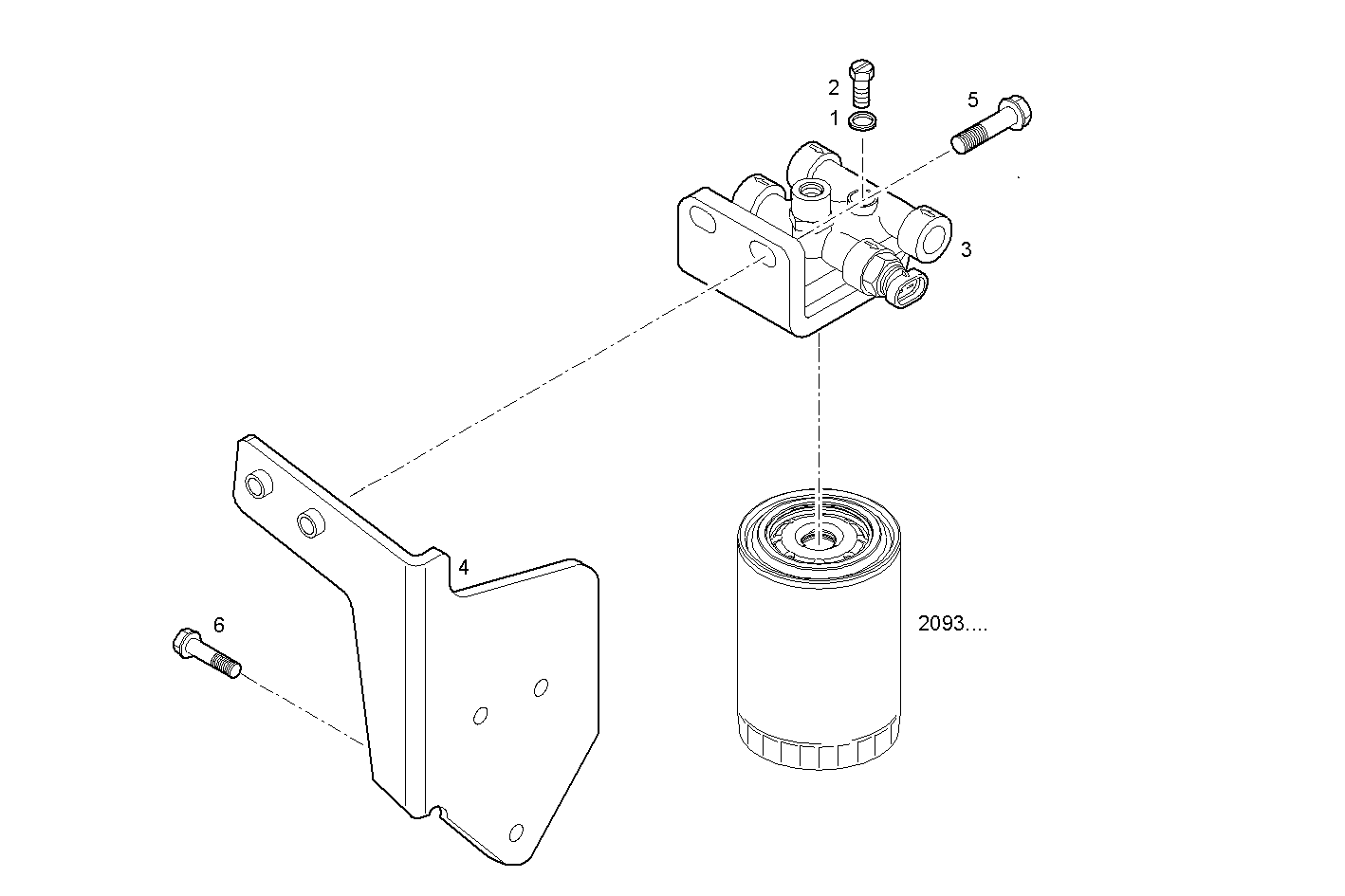 2
1
5
3
4
6
2093....