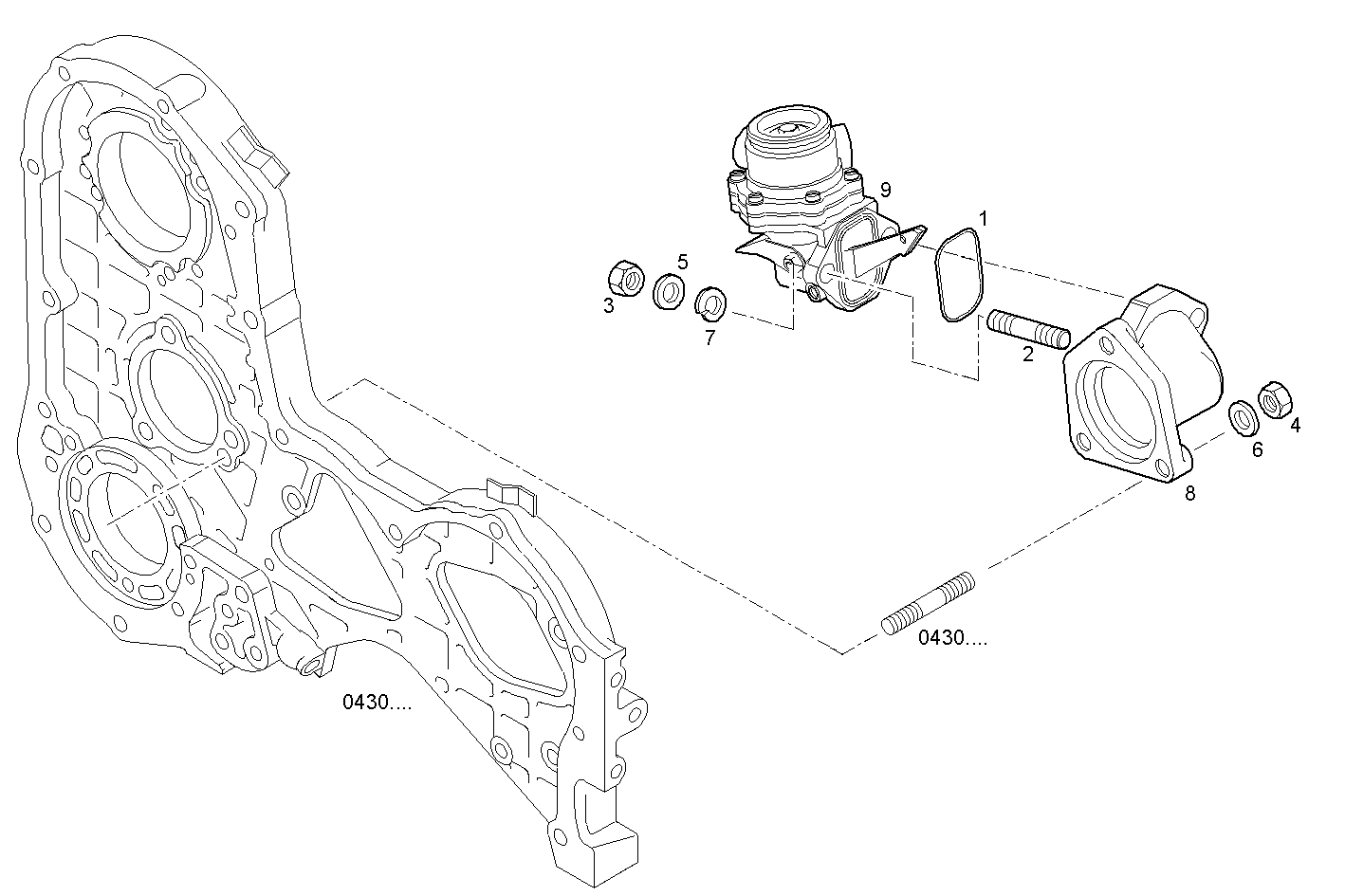 9
1
5
3
7
2
4
6
8
0430....
0430....