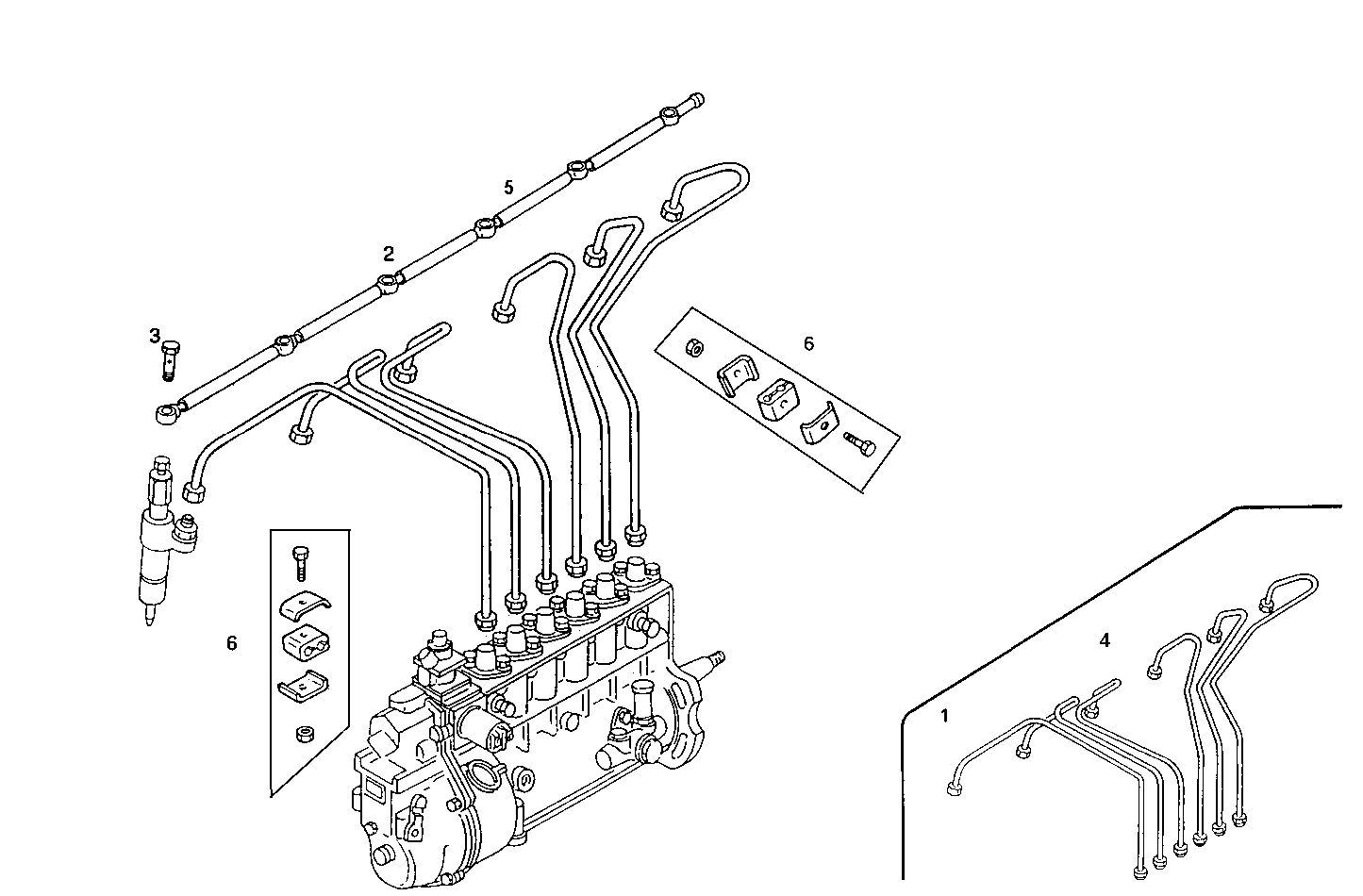 5
2
3
6
6
4
1