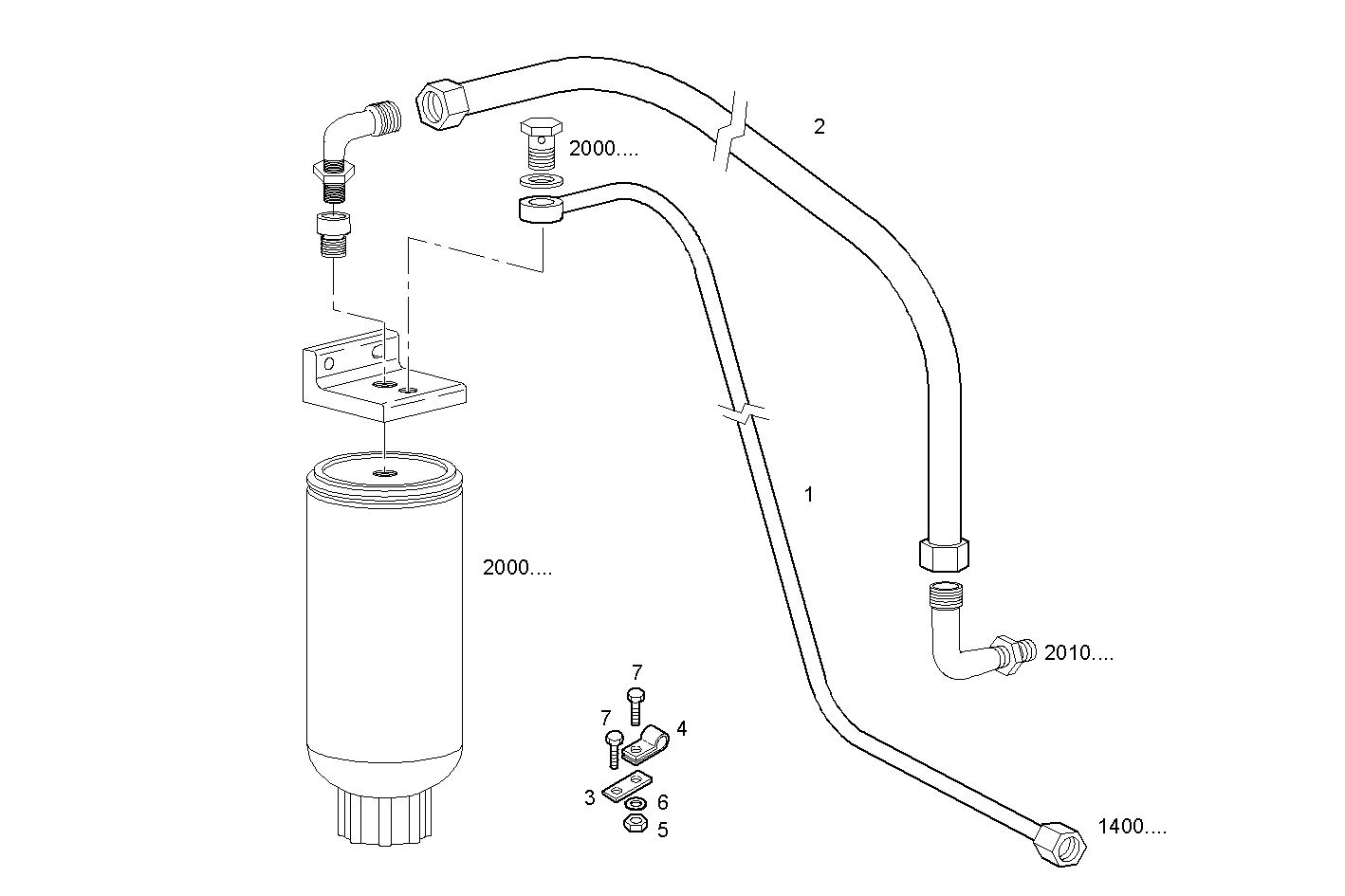 2
2000....
1
2000....
2010....
7
7
4
3
6
5
1400....