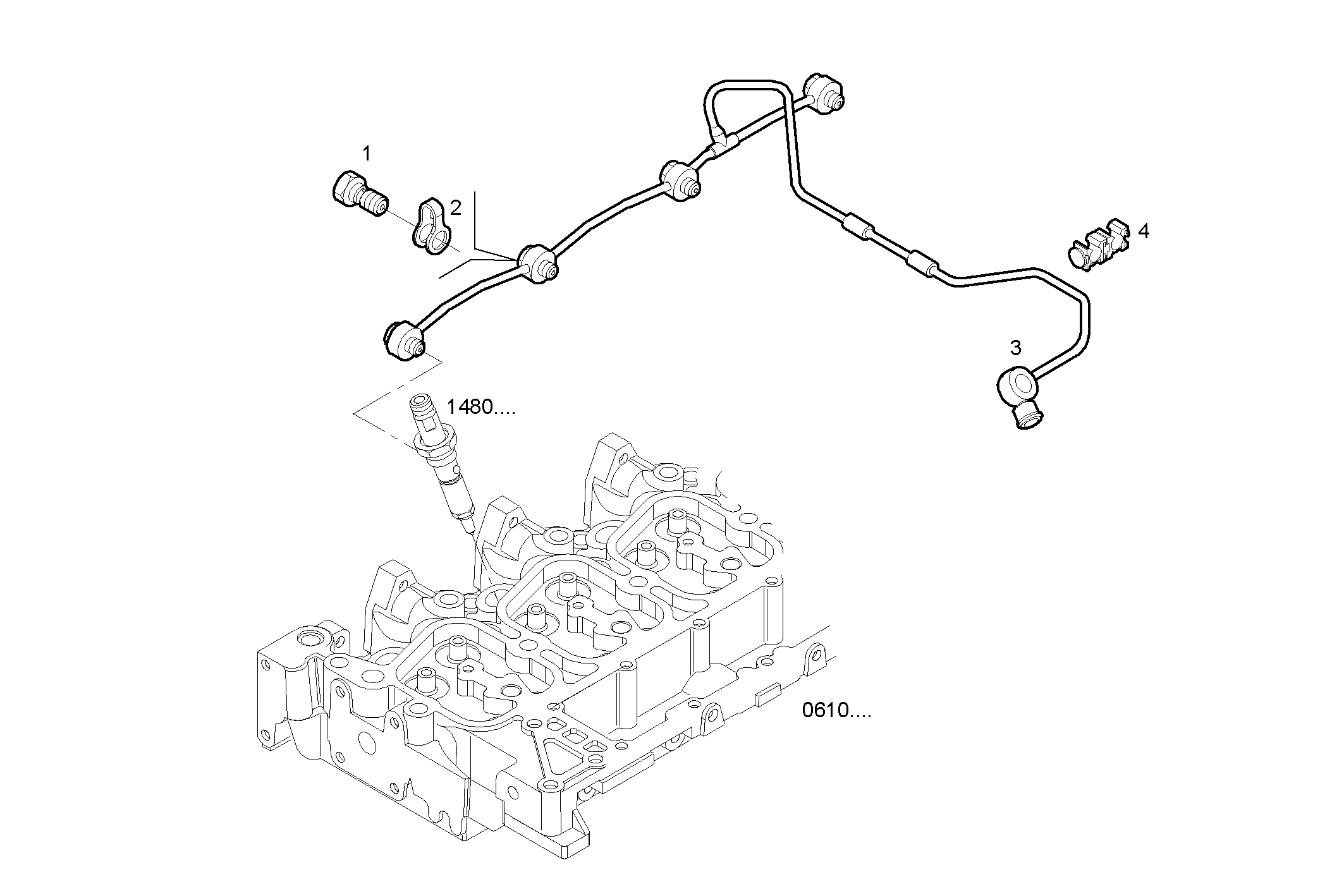 1
2
4
3
1480....
0610....