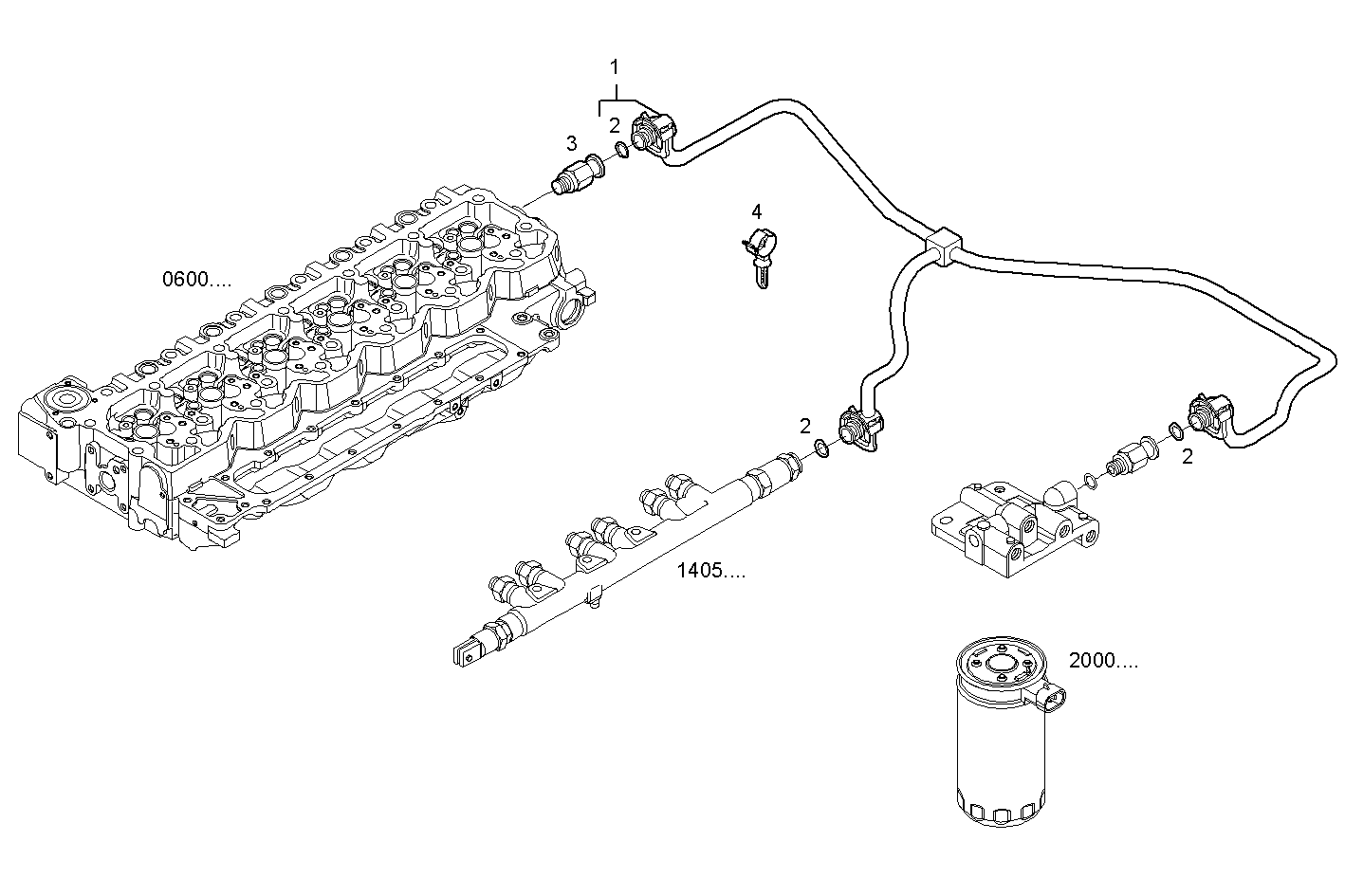 1

2

3

4

0600....

2

2

1405....

2000....